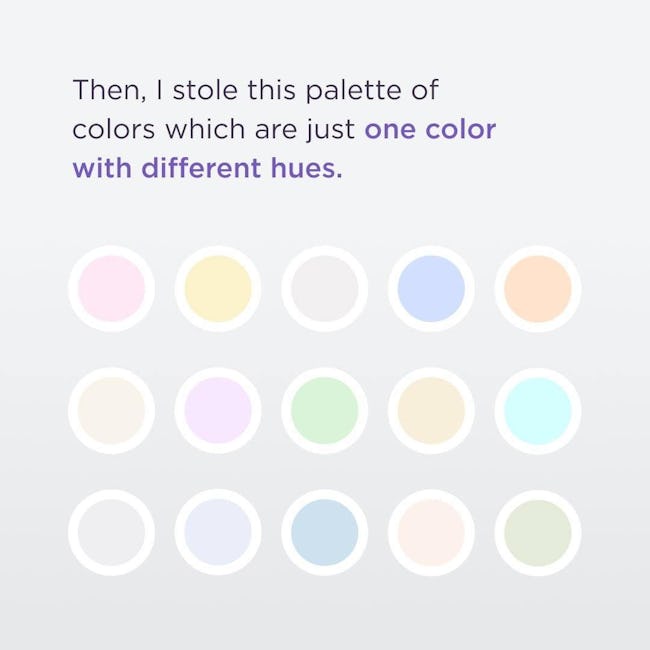 Then, I stole this palette of colors which are just one color with different hues.