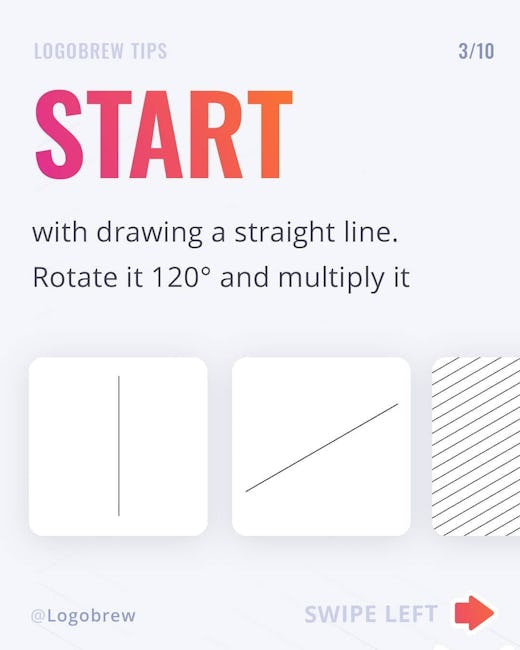 LOGOBREW TIPS

3/10

START

with drawing a straight line. Rotate it 120° and multiply it

@Logobrew

SWIPE LEFT