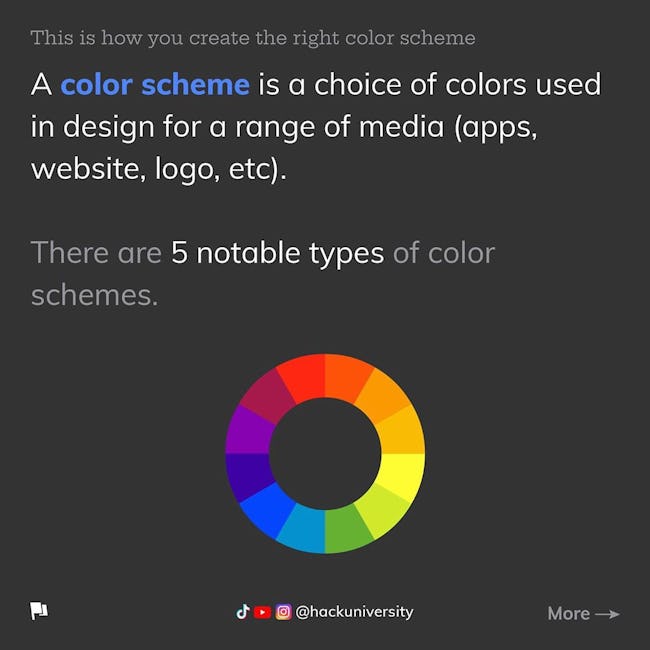 This is how you create the right color scheme

A color scheme is a choice of colors used in design for a range of media (apps, website, logo, etc).

There are 5 notable types of color schemes.

@hackuniversity

More →