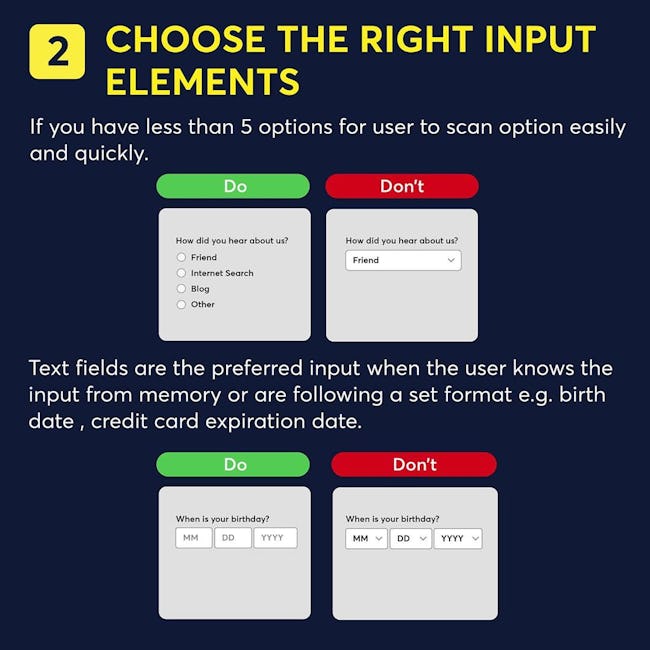 2 CHOOSE THE RIGHT INPUT ELEMENTS

If you have less than 5 options for user to scan option easily and quickly.

Do

How did you hear about us?
Friend
Internet Search
Blog
Other

Don't

How did you hear about us?
Friend

Text fields are the preferred input when the user knows the input from memory or are following a set format e.g. birth date , credit card expiration date.

Do

When is your birthday?
MM DD YYYY

Don't

When is your birthday?
MM DD YYYY