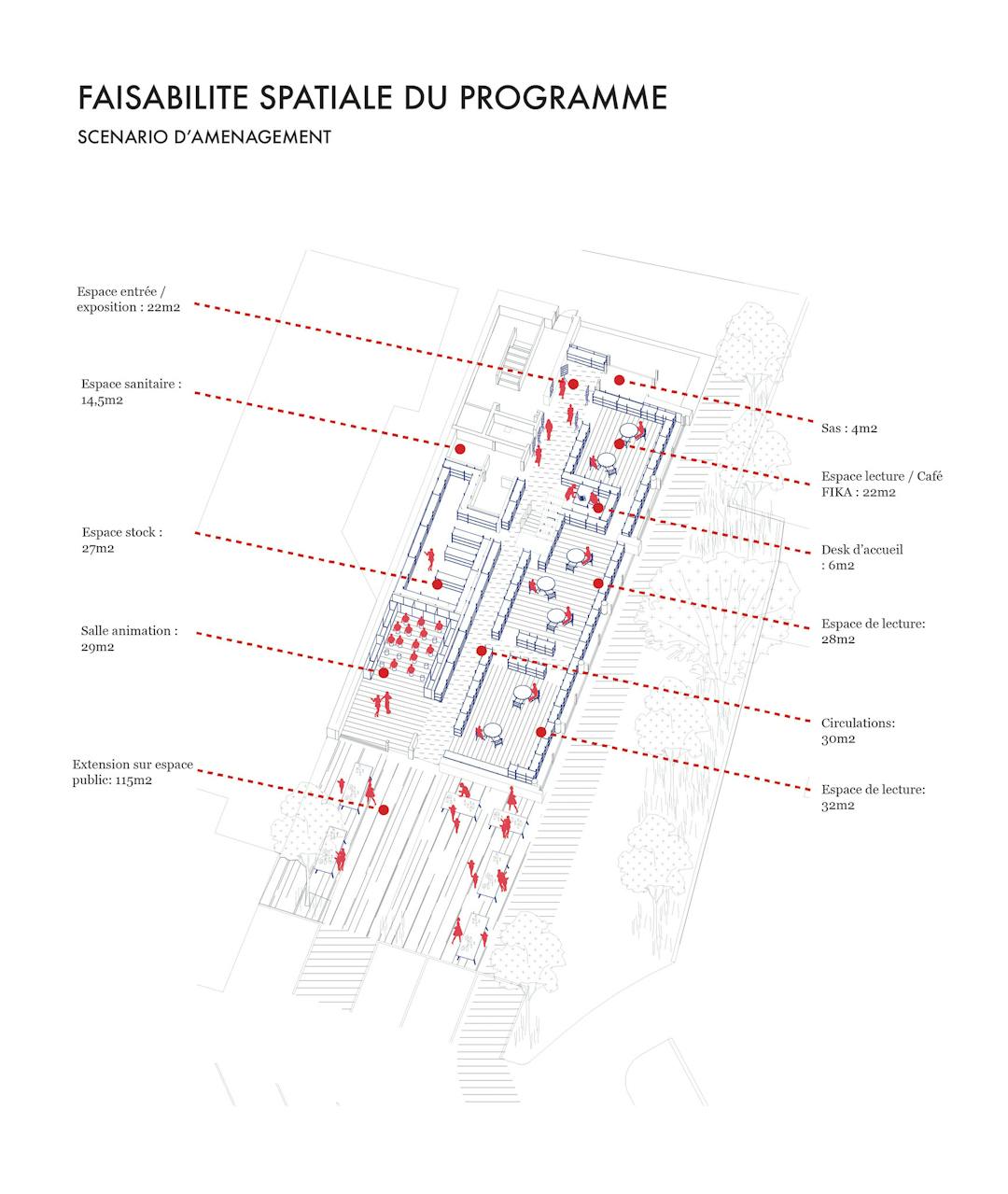 FAISABILITE SPATIALE DU PROGRAMME

SCENARIO D'AMENAGEMENT

Espace entrée / exposition : 22m2

Espace sanitaire : 14,5m2

Espace stock : 27m2

Salle animation : 29m2

Extension sur espace public: 115m2

Sas : 4m2

Espace lecture / Café FIKA : 22m2

Desk d'accueil : 6m2

Espace de lecture: 28m2

Circulations: 30m2

Espace de lecture: 32m2