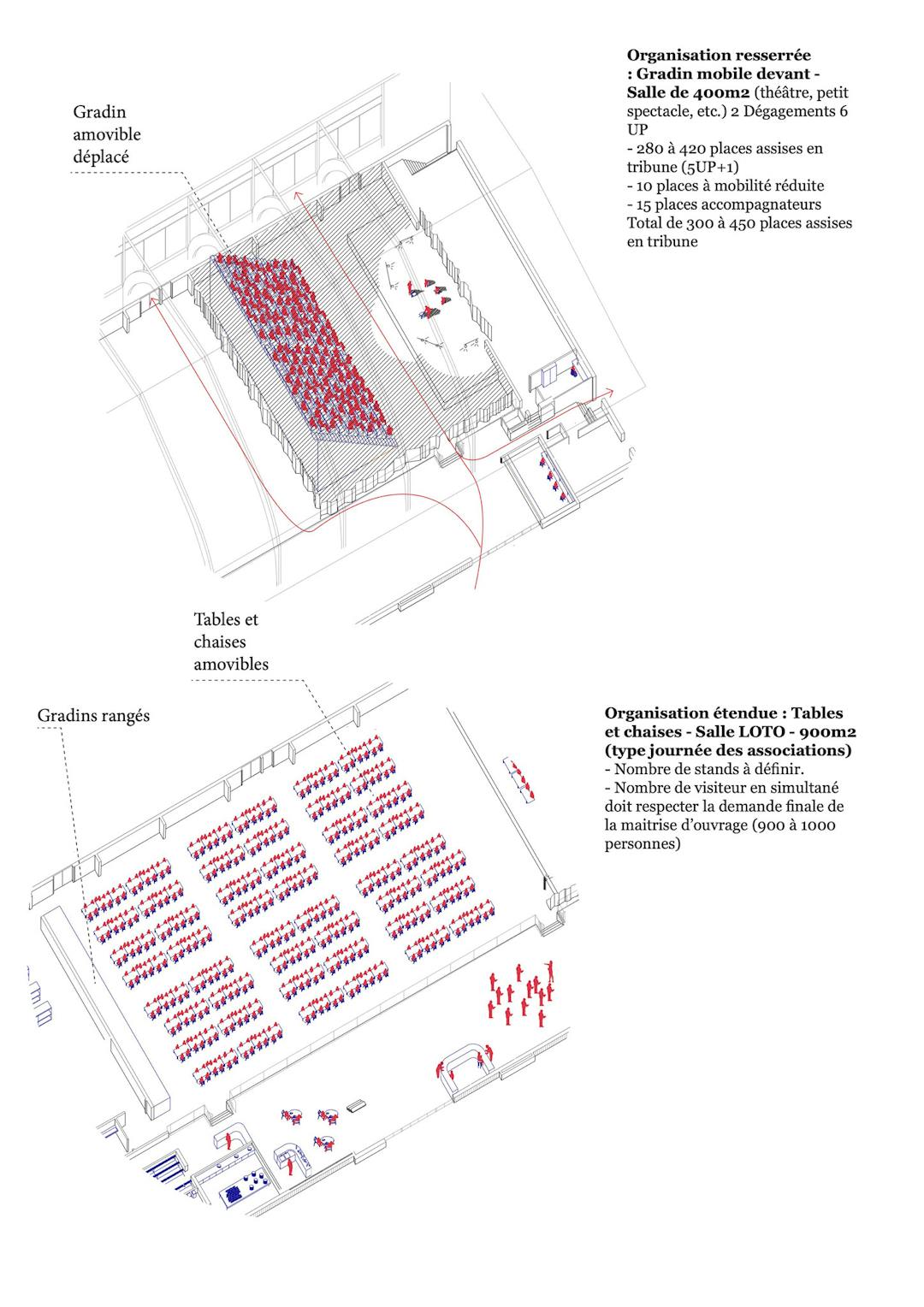 Gradin amovible déplacé

Organisation resserrée : Gradin mobile devant - Salle de 400m2 (théâtre, petit spectacle, etc.) 2 Dégagements 6 UP
- 280 à 420 places assises en tribune (5UP+1)
- 10 places à mobilité réduite
- 15 places accompagnateurs
Total de 300 à 450 places assises en tribune

Tables et chaises amovibles

Gradins rangés

Organisation étendue : Tables et chaises - Salle LOTO - 900m2 (type journée des associations)
- Nombre de stands à définir.
- Nombre de visiteur en simultané doit respecter la demande finale de la maitrise d'ouvrage (900 à 1000 personnes)