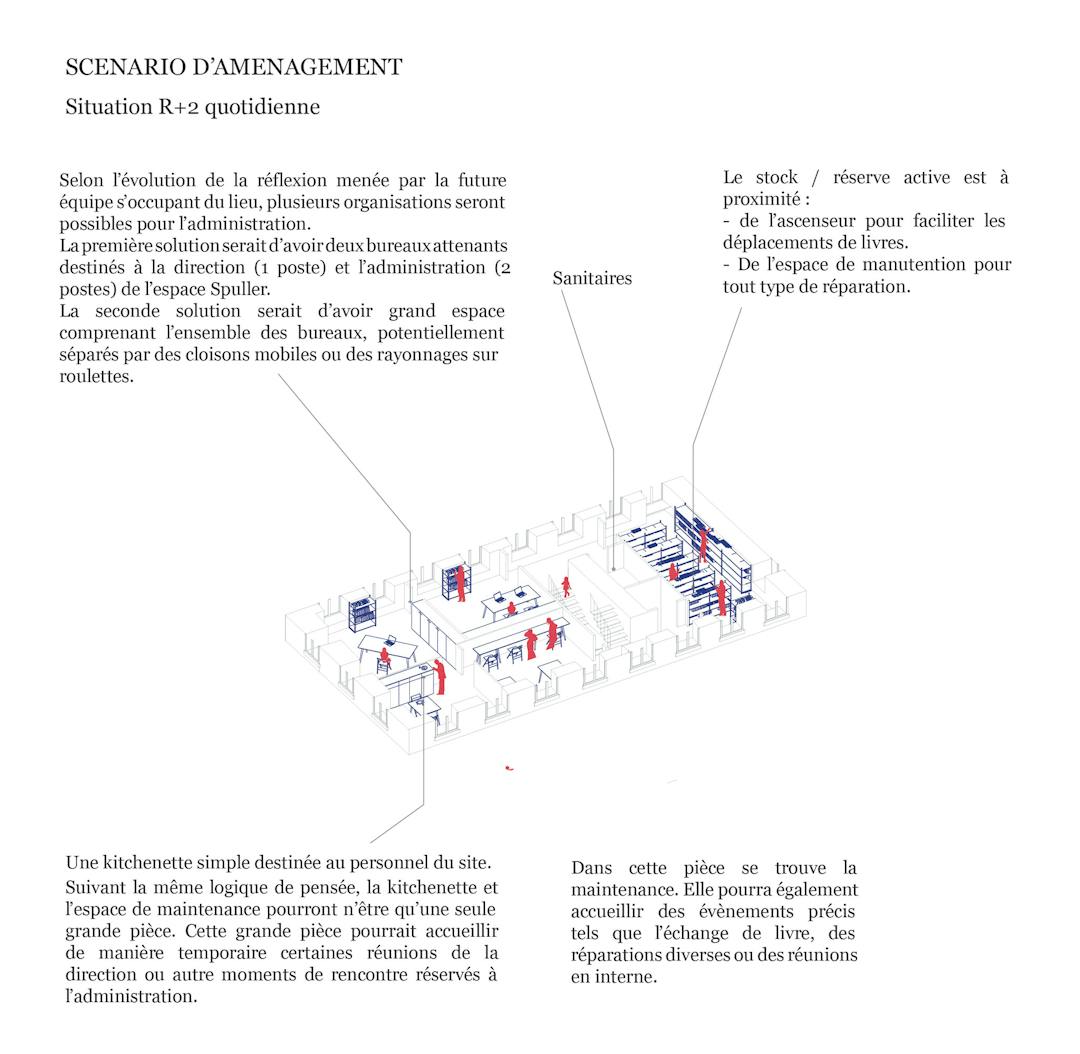 SCENARIO D'AMENAGEMENT

Situation R+2 quotidienne

Selon l'évolution de la réflexion menée par la future équipe s'occupant du lieu, plusieurs organisations seront possibles pour l'administration.
La première solution serait d'avoir deux bureaux attenants destinés à la direction (1 poste) et l'administration (2 postes) de l'espace Spuller.
La seconde solution serait d'avoir grand espace comprenant l'ensemble des bureaux, potentiellement séparés par des cloisons mobiles ou des rayonnages sur roulettes.

Sanitaires

Le stock / réserve active est à proximité :
- de l'ascenseur pour faciliter les déplacements de livres.
- De l'espace de manutention pour tout type de réparation.

Une kitchenette simple destinée au personnel du site.
Suivant la même logique de pensée, la kitchenette et l'espace de maintenance pourront n'être qu'une seule grande pièce. Cette grande pièce pourrait accueillir de manière temporaire certaines réunions de la direction ou autre moments de rencontre réservés à l'administration.

Dans cette pièce se trouve la maintenance. Elle pourra également accueillir des évènements précis tels que l'échange de livre, des réparations diverses ou des réunions en interne.