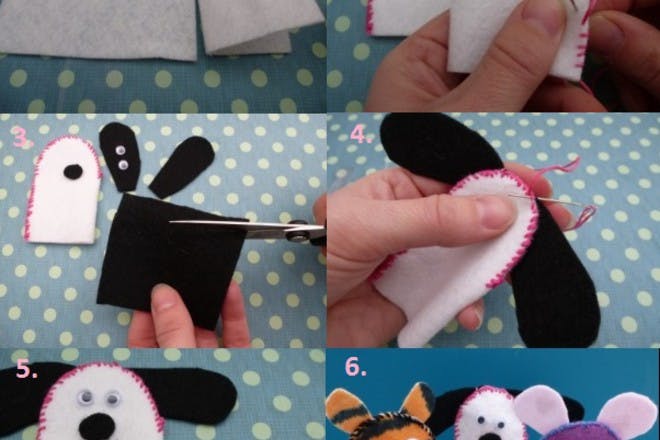 3.

4.

5.

6.