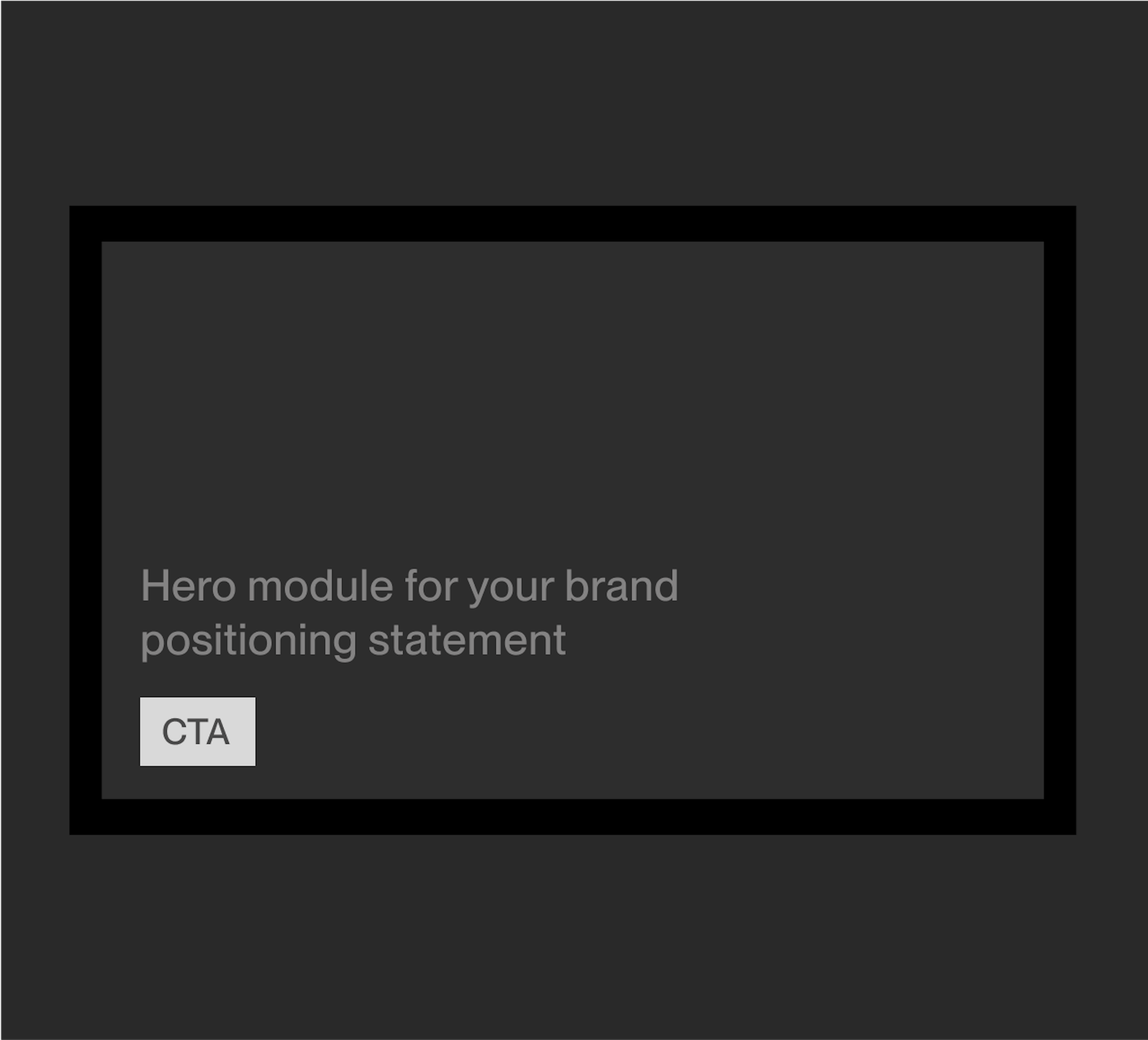 Hero module for your brand positioning statement

CTA