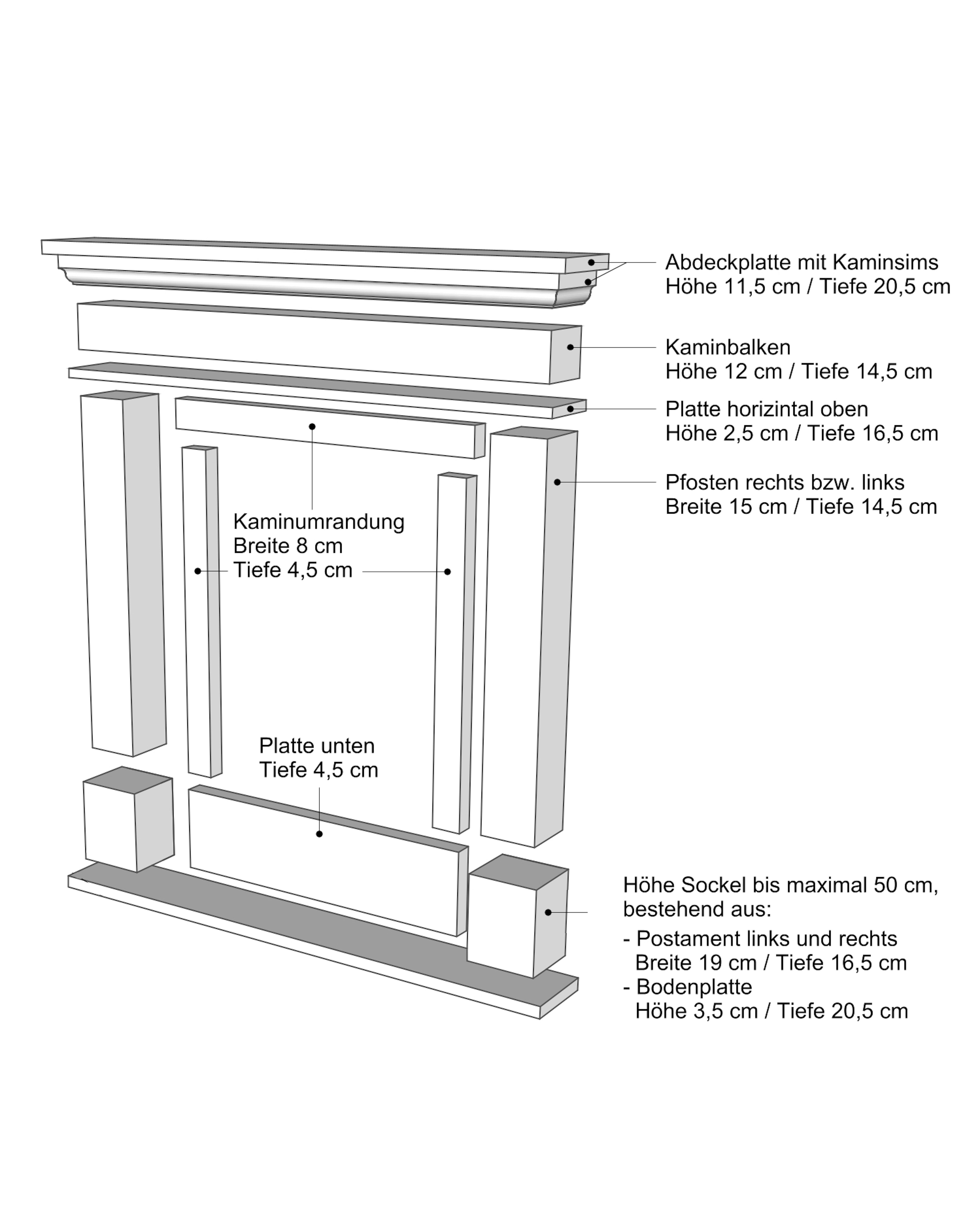 Abdeckplatte mit Kaminsims
Höhe 11,5 cm / Tiefe 20,5 cm

Kaminbalken
Höhe 12 cm / Tiefe 14,5 cm

Platte horizintal oben
Höhe 2,5 cm / Tiefe 16,5 cm

Pfosten rechts bzw. links
Breite 15 cm / Tiefe 14,5 cm

Kaminumrandung
Breite 8 cm
Tiefe 4,5 cm

Platte unten
Tiefe 4,5 cm

Höhe Sockel bis maximal 50 cm, bestehend aus:
- Postament links und rechts
Breite 19 cm / Tiefe 16,5 cm
- Bodenplatte
Höhe 3,5 cm / Tiefe 20,5 cm