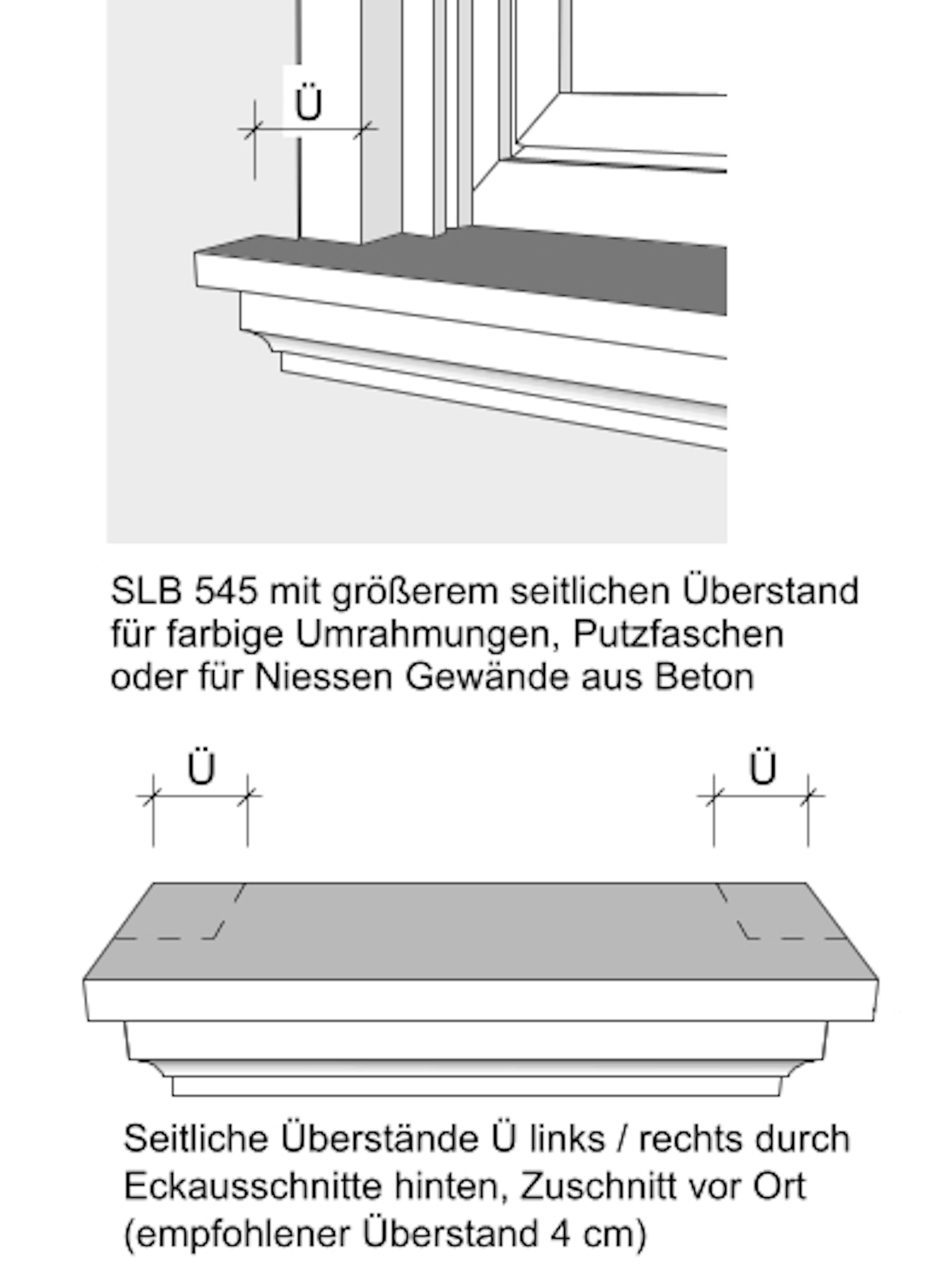 Ü

SLB 545 mit größerem seitlichen Überstand für farbige Umrahmungen, Putzfaschen oder für Niessen Gewände aus Beton

Ü

Ü

Seitliche Überstände Ü links / rechts durch Eckausschnitte hinten, Zuschnitt vor Ort (empfohlener Überstand 4 cm)