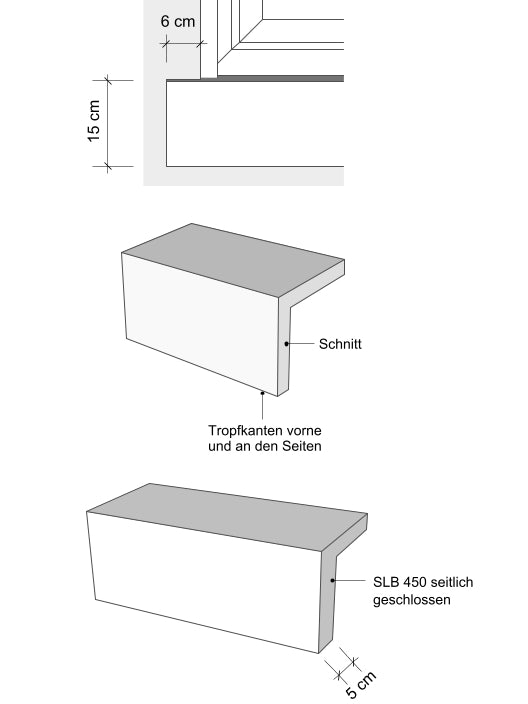 6 cm

15 cm

Schnitt

Tropfkanten vorne und an den Seiten

SLB 450 seitlich geschlossen

5 cm