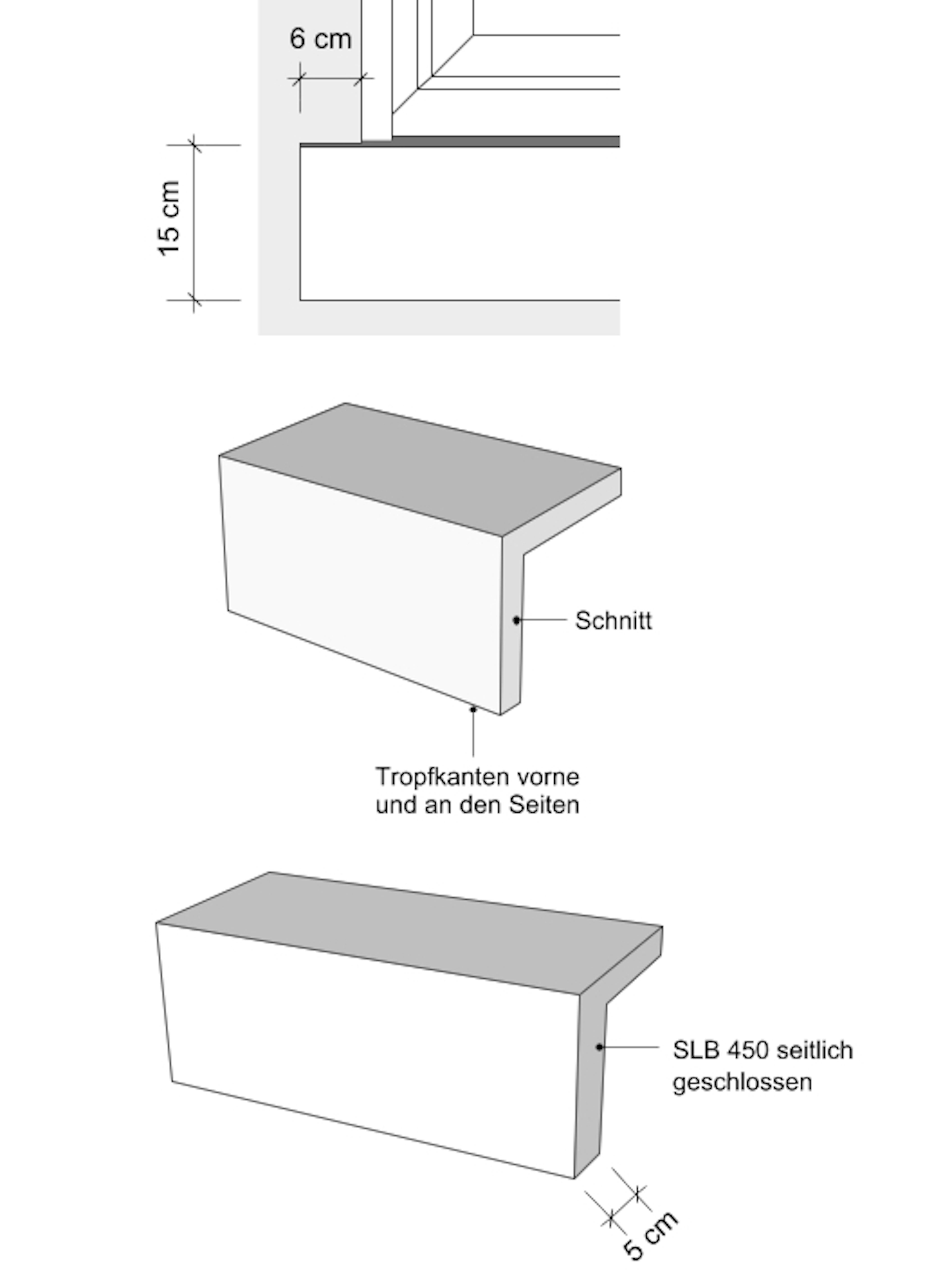 6 cm

15 cm

Schnitt

Tropfkanten vorne und an den Seiten

SLB 450 seitlich geschlossen

5 cm