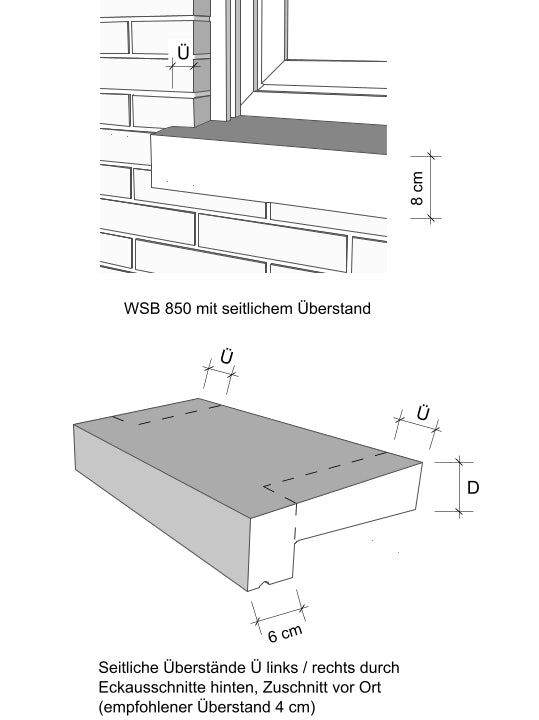 Ü

8 cm

WSB 850 mit seitlichem Überstand

Ü

Ü

D

6 cm

Seitliche Überstände Ü links / rechts durch Eckausschnitte hinten, Zuschnitt vor Ort (empfohlener Überstand 4 cm)