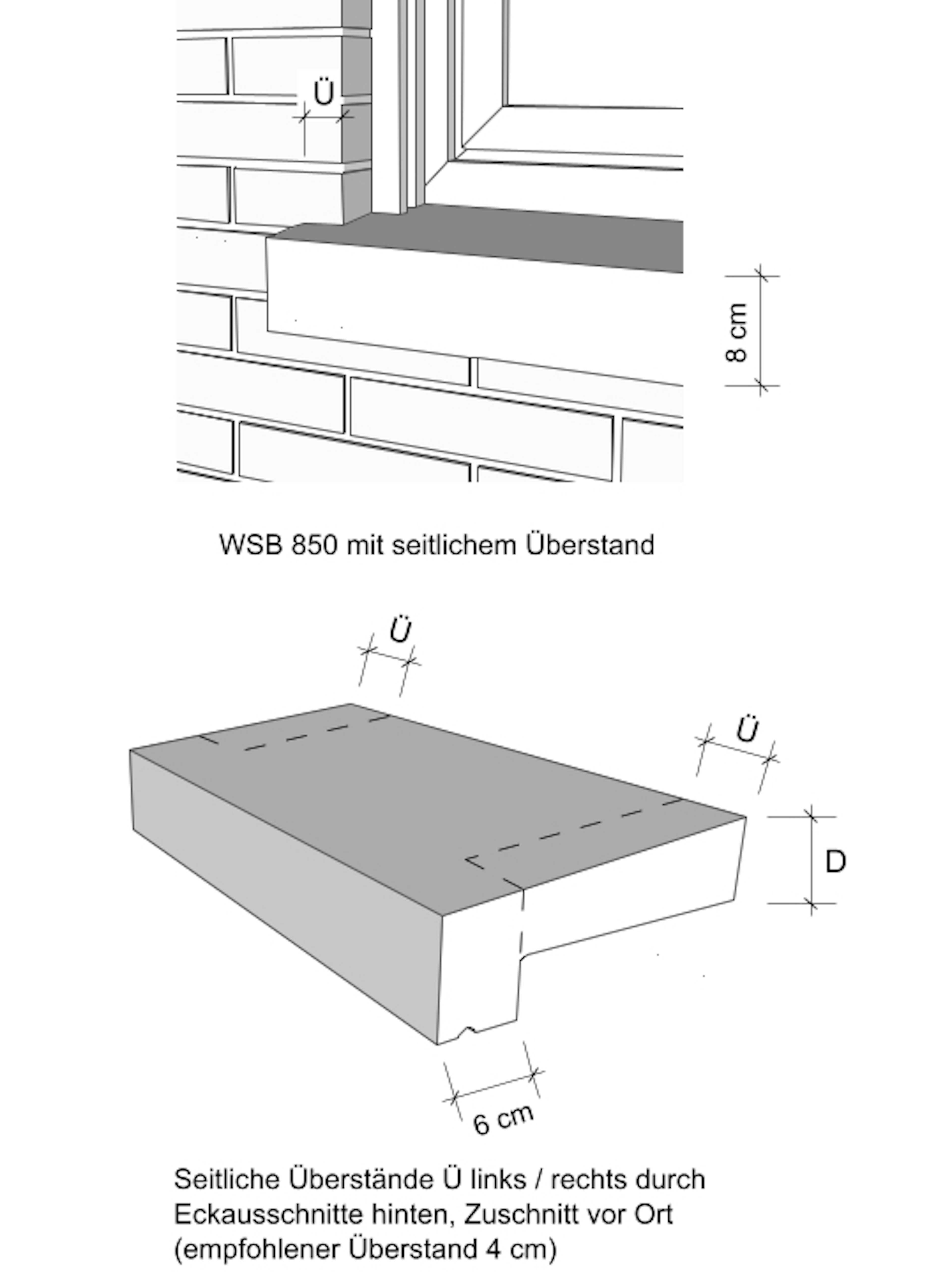 Ü

8 cm

WSB 850 mit seitlichem Überstand

Ü

Ü

D

6 cm

Seitliche Überstände Ü links / rechts durch Eckausschnitte hinten, Zuschnitt vor Ort (empfohlener Überstand 4 cm)