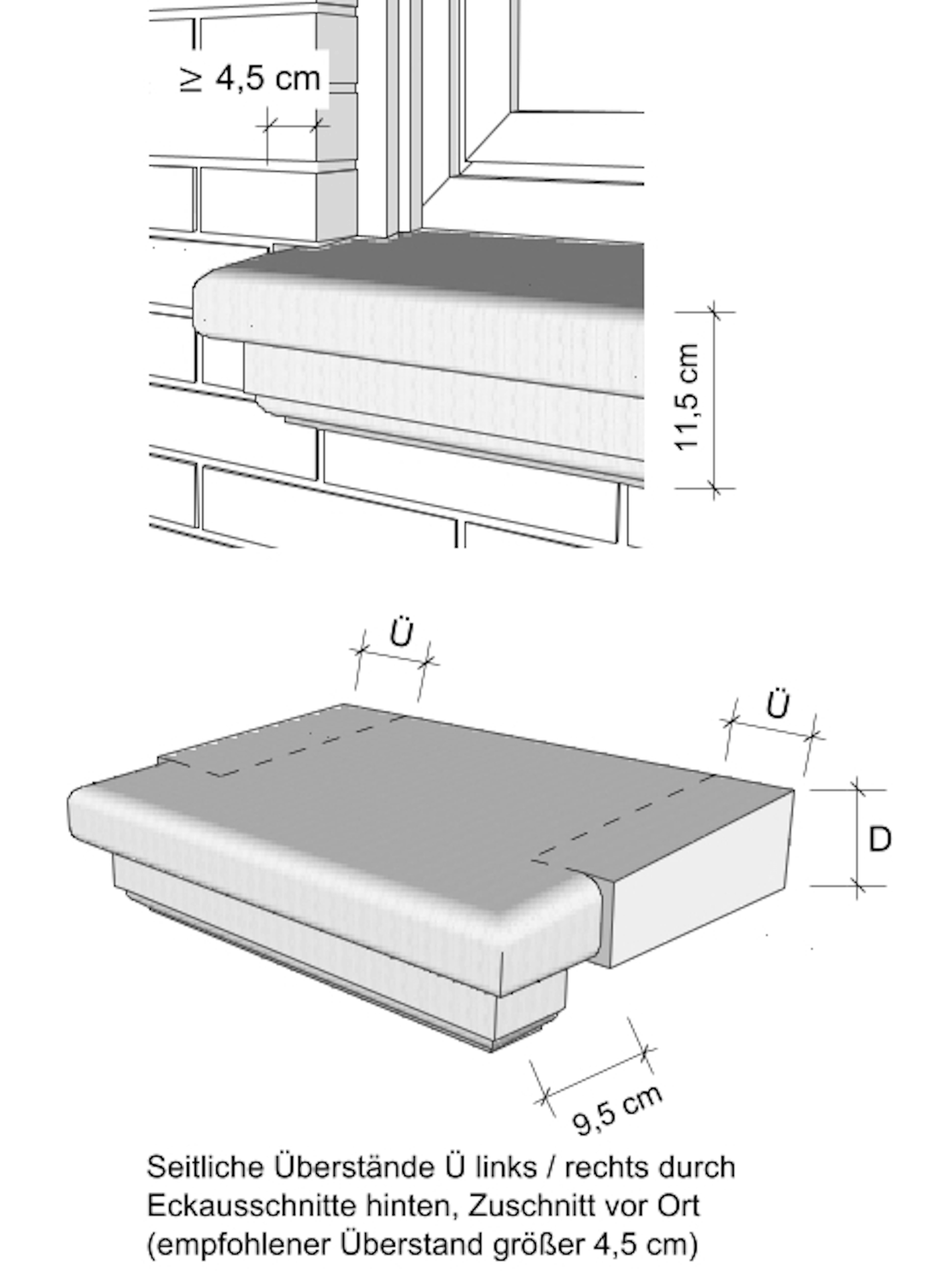 $\geq$ 4,5 cm

11,5 cm

Ü

Ü

D

9,5 cm

Seitliche Überstände Ü links / rechts durch Eckausschnitte hinten, Zuschnitt vor Ort (empfohlener Überstand größer 4,5 cm)