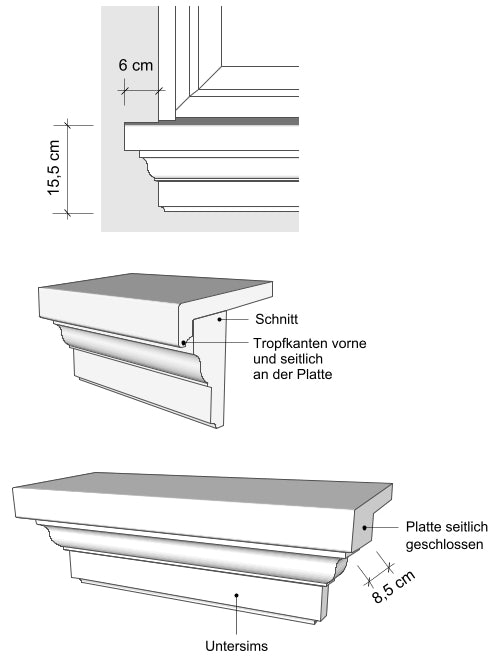 6 cm

15,5 cm

Schnitt

Tropfkanten vorne und seitlich an der Platte

Platte seitlich geschlossen

8,5 cm

Untersims