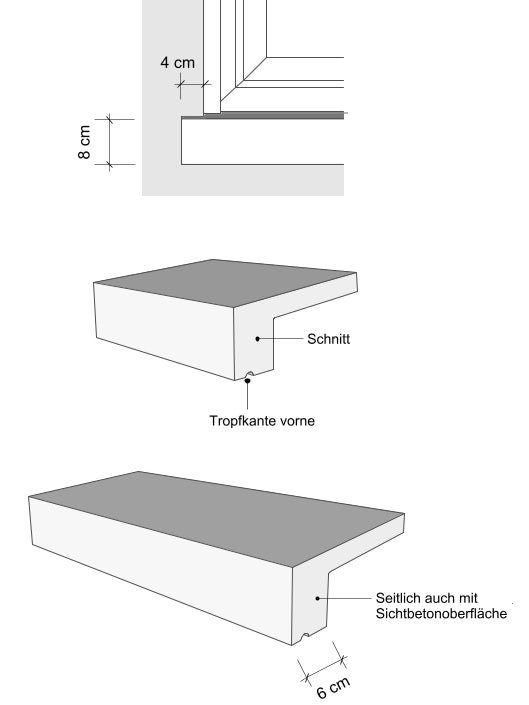 4 cm

8 cm

Schnitt

Tropfkante vorne

Seitlich auch mit Sichtbetonoberfläche

6 cm