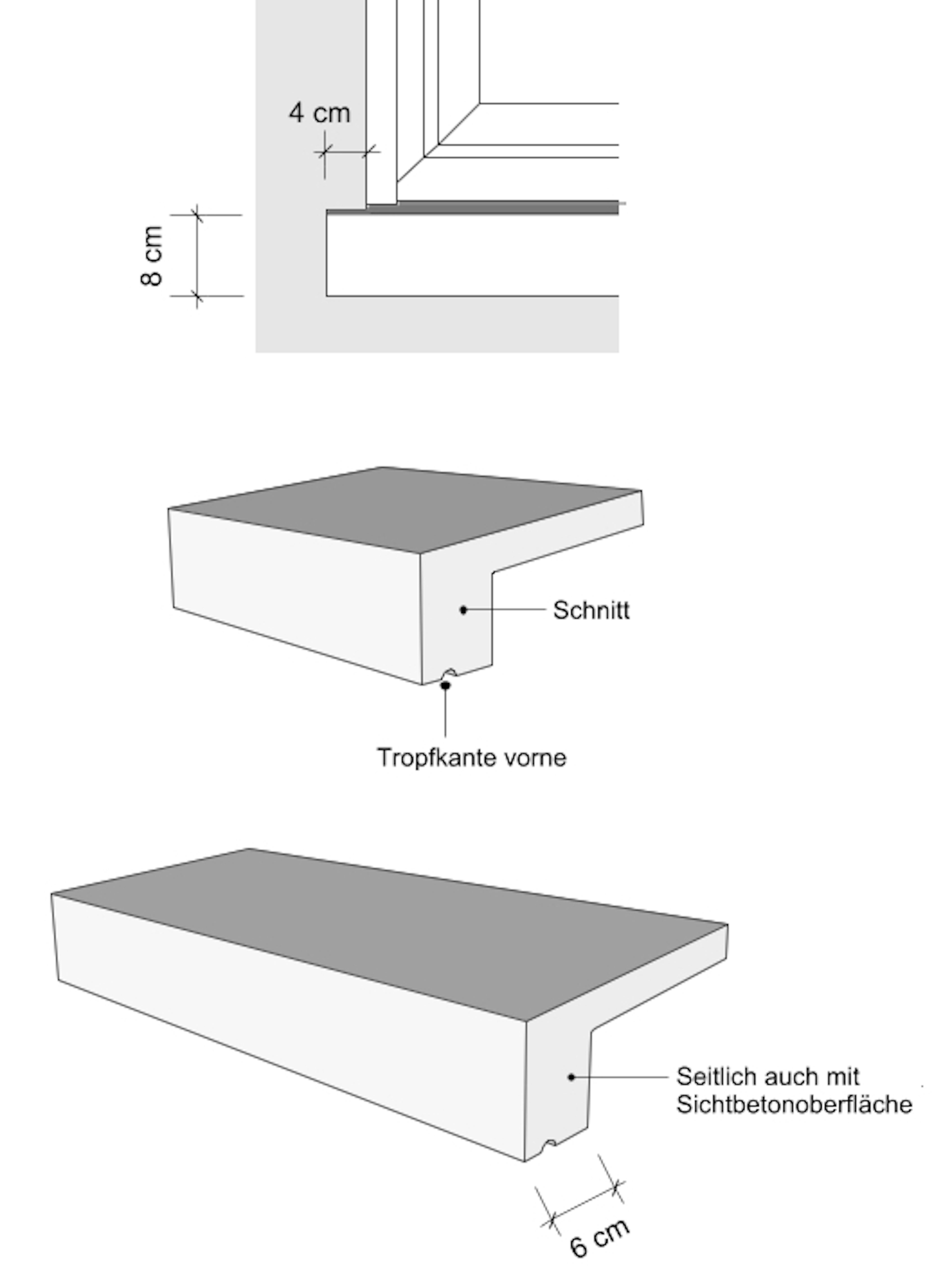 4 cm

8 cm

Schnitt

Tropfkante vorne

Seitlich auch mit Sichtbetonoberfläche

6 cm