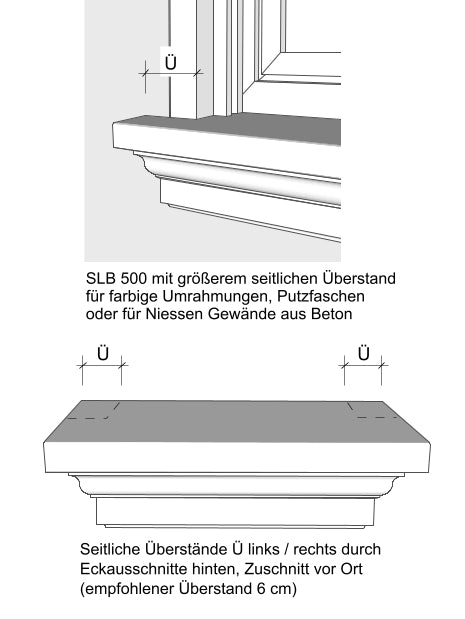 Ü

SLB 500 mit größerem seitlichen Überstand für farbige Umrahmungen, Putzfaschen oder für Niessen Gewände aus Beton

Ü

Ü

Seitliche Überstände Ü links / rechts durch Eckausschnitte hinten, Zuschnitt vor Ort (empfohlener Überstand 6 cm)