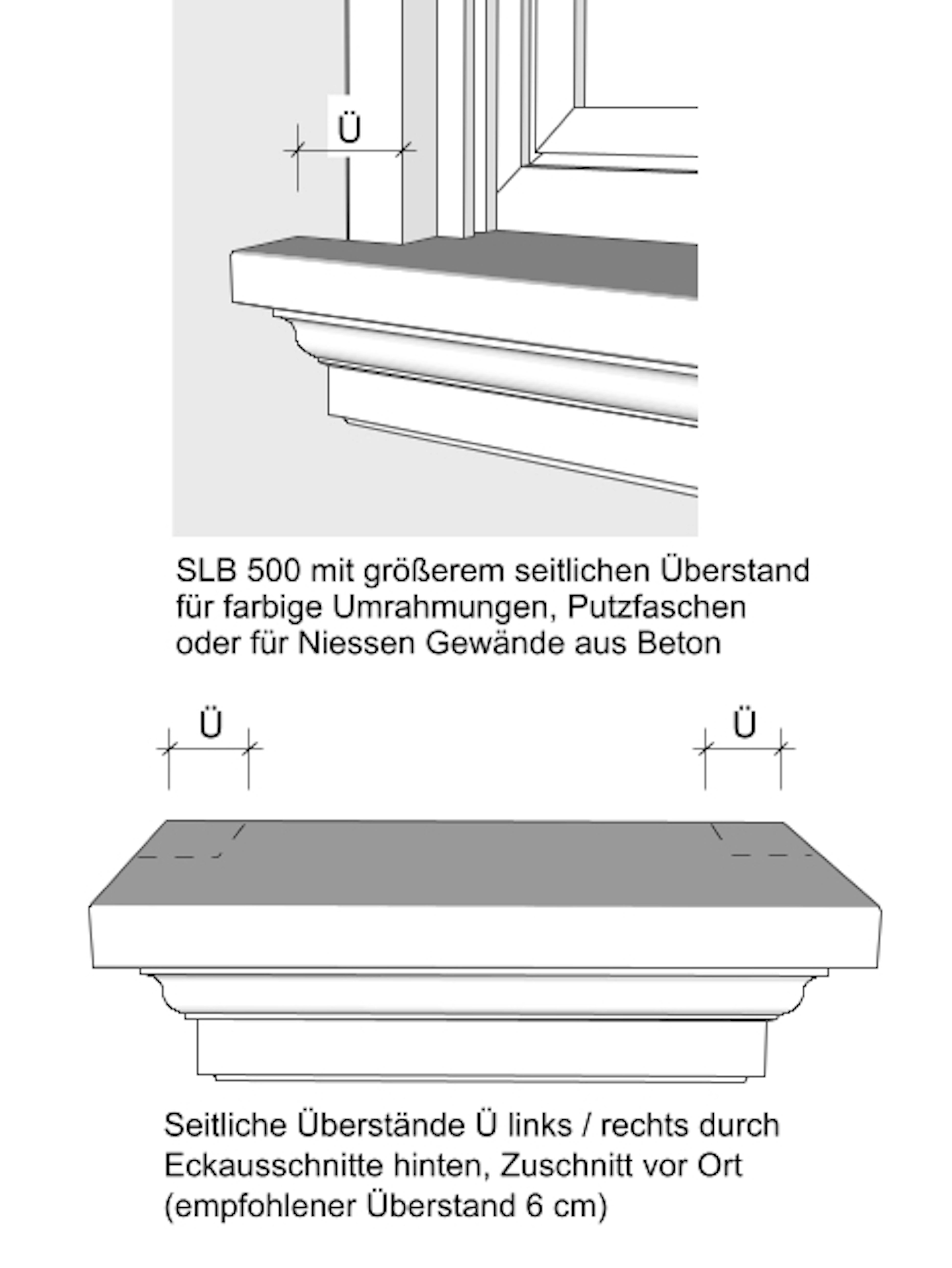 Ü

SLB 500 mit größerem seitlichen Überstand für farbige Umrahmungen, Putzfaschen oder für Niessen Gewände aus Beton

Ü

Ü

Seitliche Überstände Ü links / rechts durch Eckausschnitte hinten, Zuschnitt vor Ort (empfohlener Überstand 6 cm)