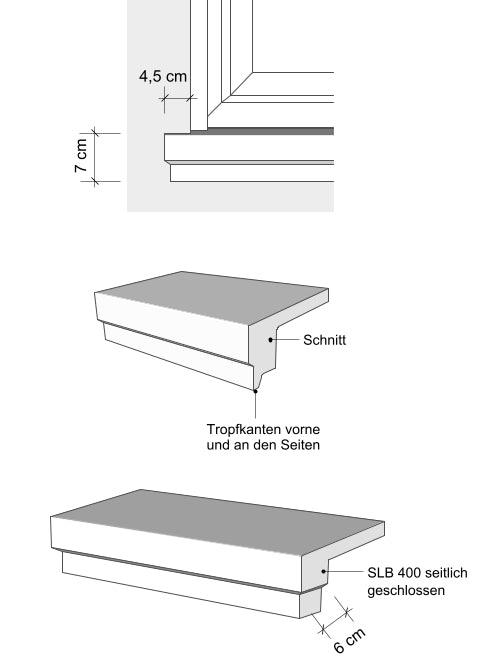 4,5 cm

7 cm

Schnitt

Tropfkanten vorne und an den Seiten

SLB 400 seitlich geschlossen

6 cm