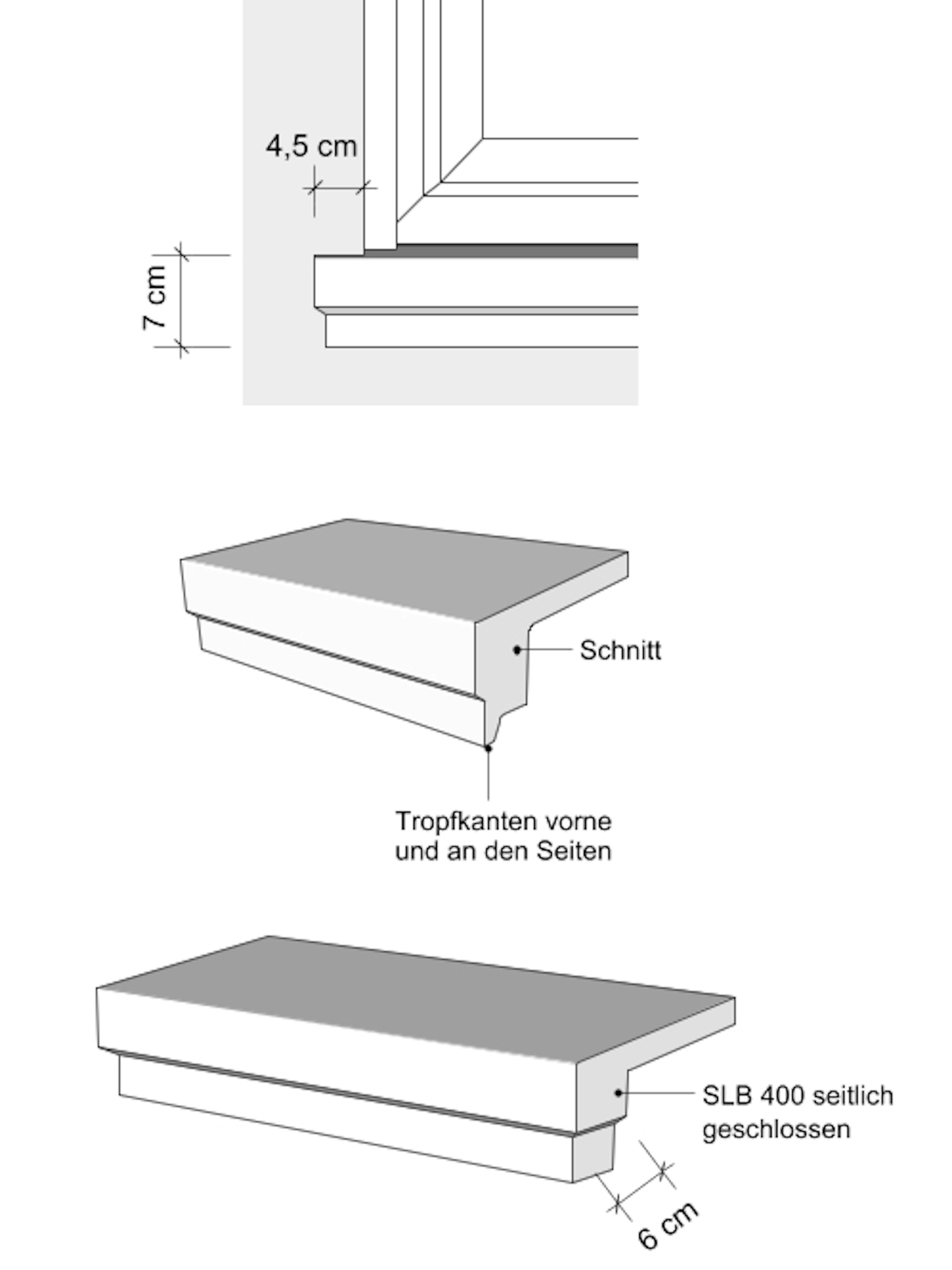 4,5 cm

7 cm

Schnitt

Tropfkanten vorne und an den Seiten

SLB 400 seitlich geschlossen

6 cm