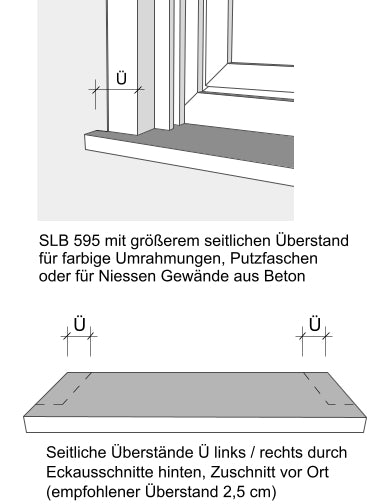 Ü

SLB 595 mit größerem seitlichen Überstand für farbige Umrahmungen, Putzfaschen oder für Niessen Gewände aus Beton

Ü

Ü

Seitliche Überstände Ü links / rechts durch Eckausschnitte hinten, Zuschnitt vor Ort (empfohlener Überstand 2,5 cm)