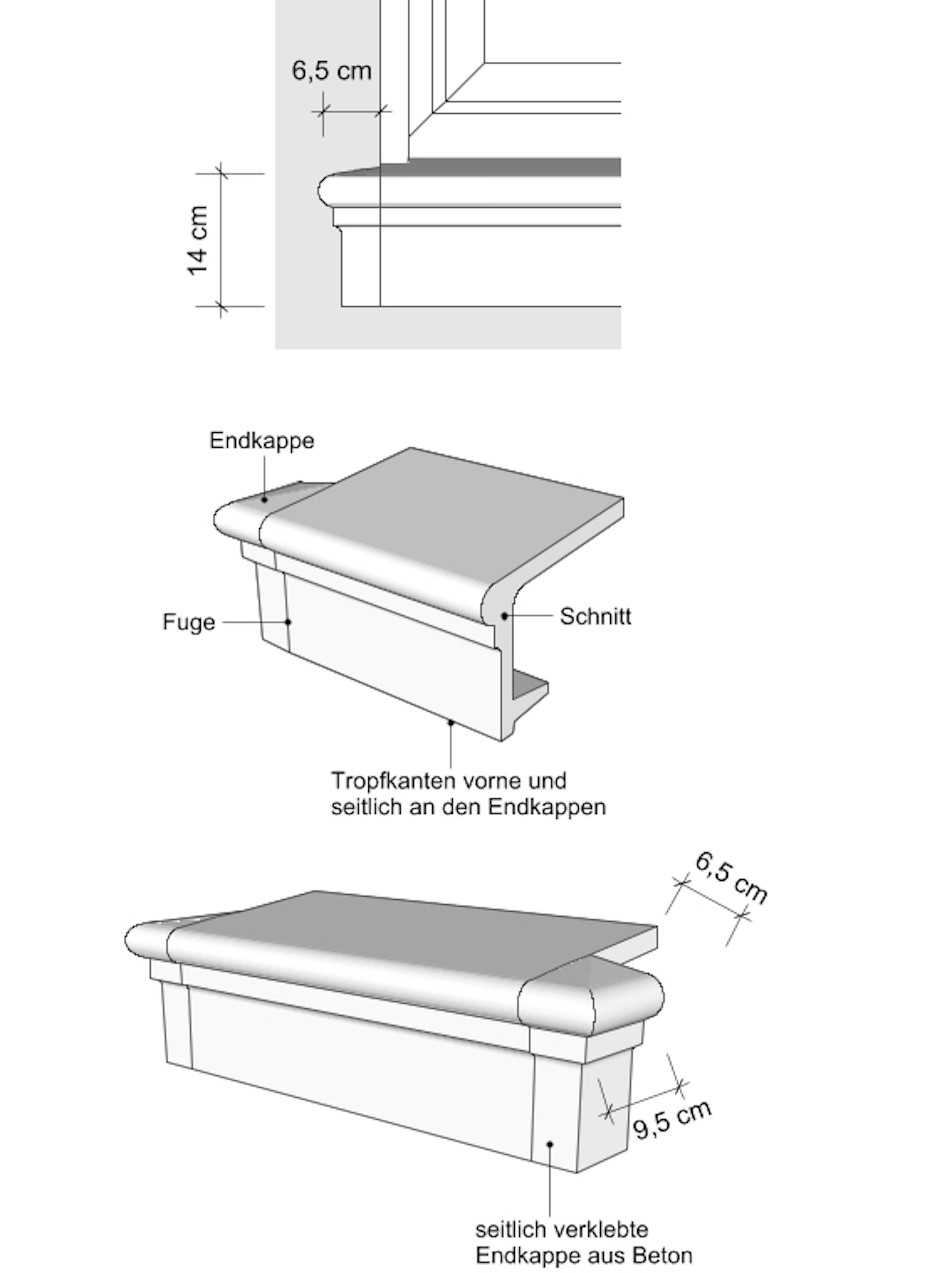 6,5 cm

14 cm

Endkappe

Fuge

Schnitt

Tropfkanten vorne und seitlich an den Endkappen

6,5 cm

9,5 cm

seitlich verklebte Endkappe aus Beton