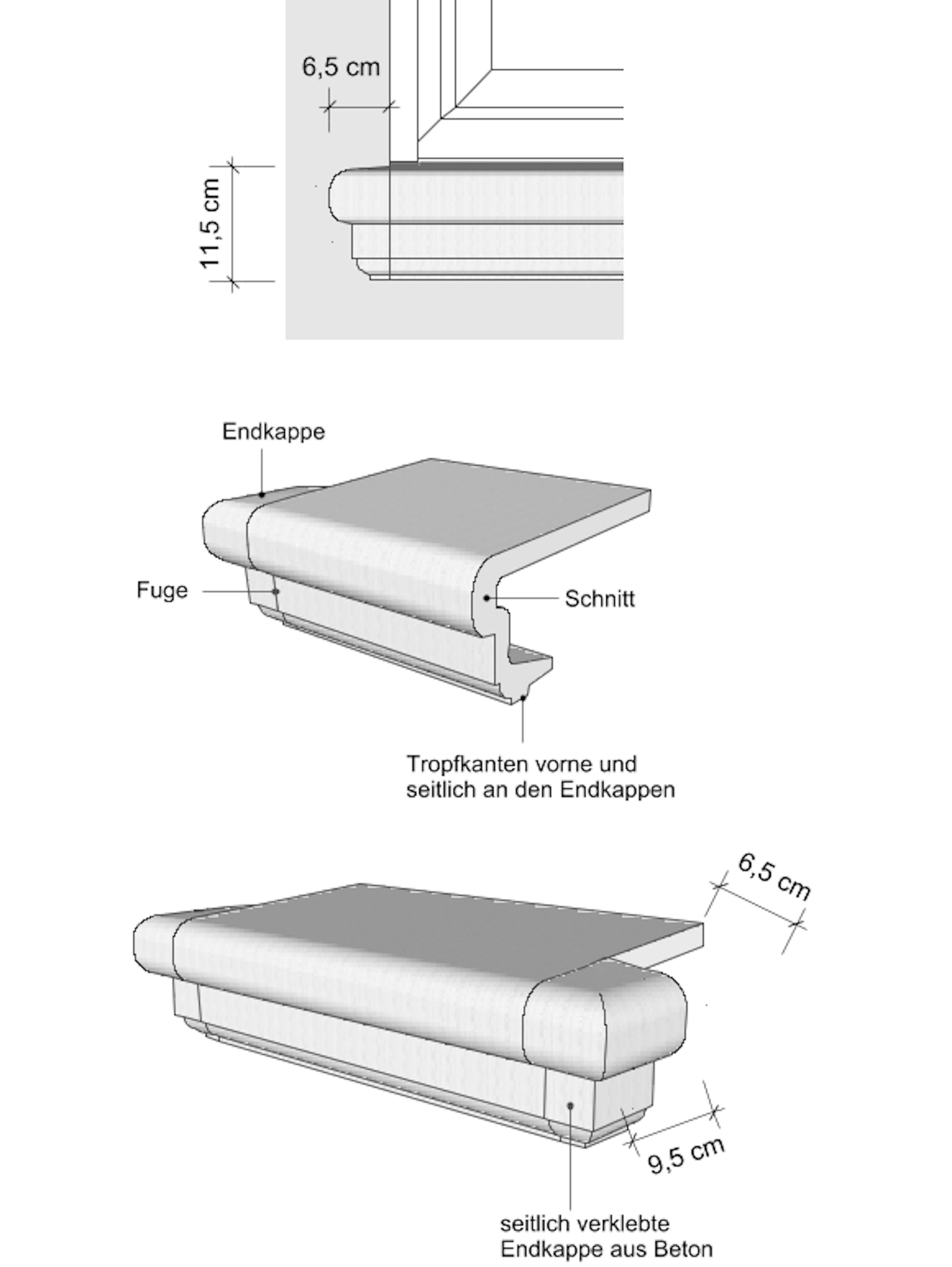 6,5 cm

11,5 cm

Endkappe

Fuge

Schnitt

Tropfkanten vorne und seitlich an den Endkappen

6,5 cm

9,5 cm

seitlich verklebte Endkappe aus Beton