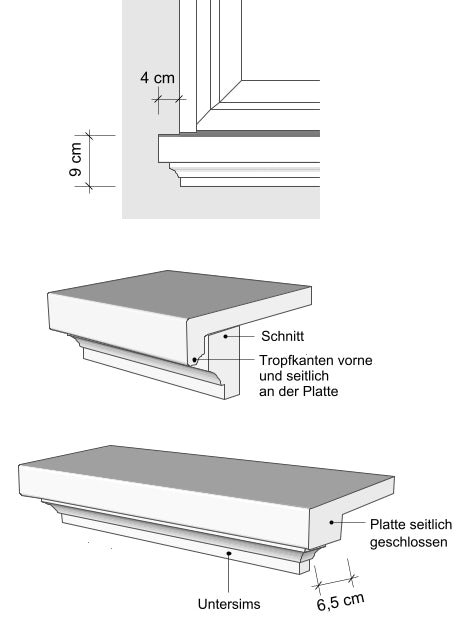 4 cm

9 cm

Schnitt

Tropfkanten vorne und seitlich an der Platte

Platte seitlich geschlossen

Untersims

6,5 cm