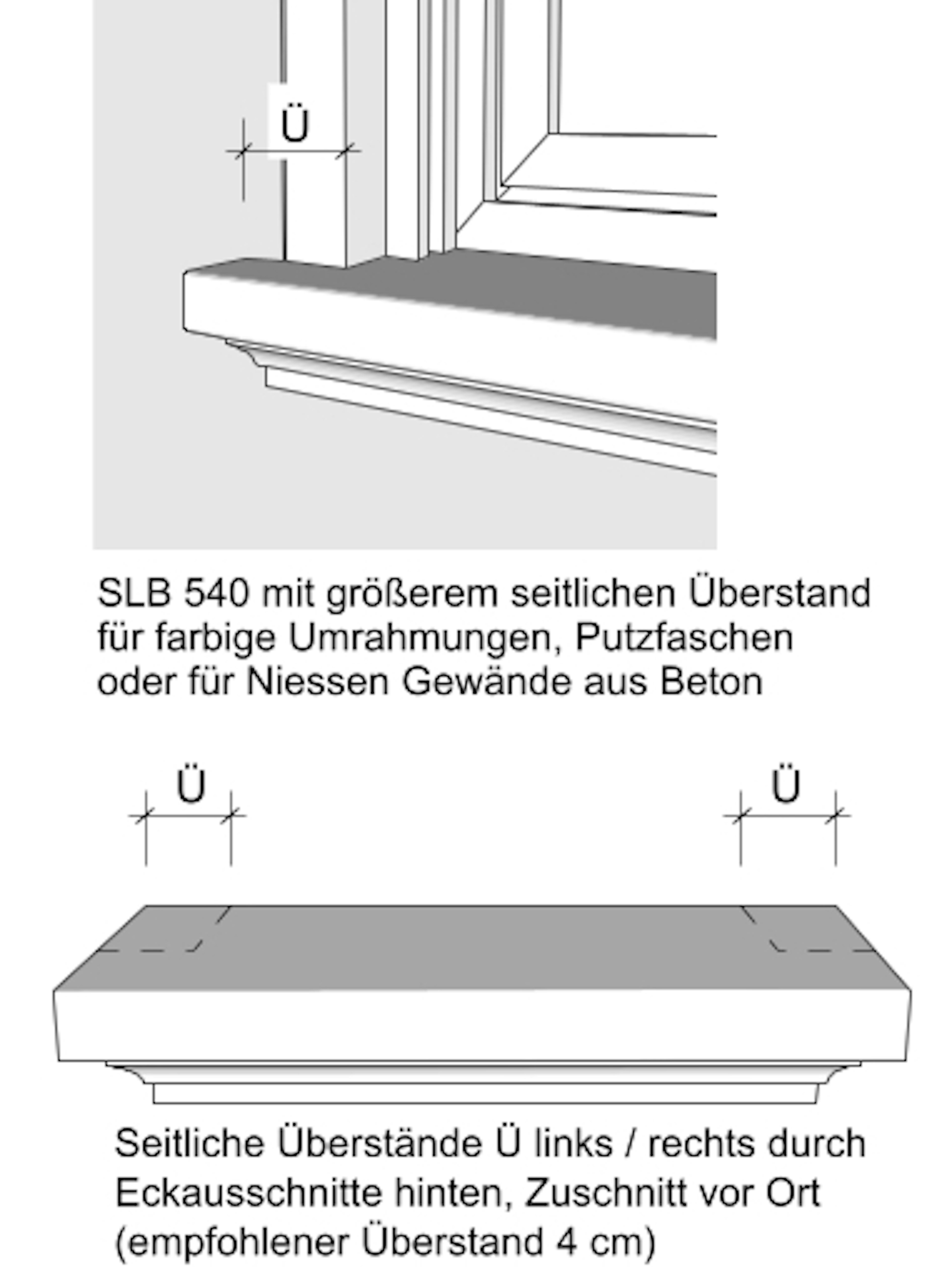 Ü

SLB 540 mit größerem seitlichen Überstand für farbige Umrahmungen, Putzfaschen oder für Niessen Gewände aus Beton

Ü

Ü

Seitliche Überstände Ü links / rechts durch Eckausschnitte hinten, Zuschnitt vor Ort (empfohlener Überstand 4 cm)