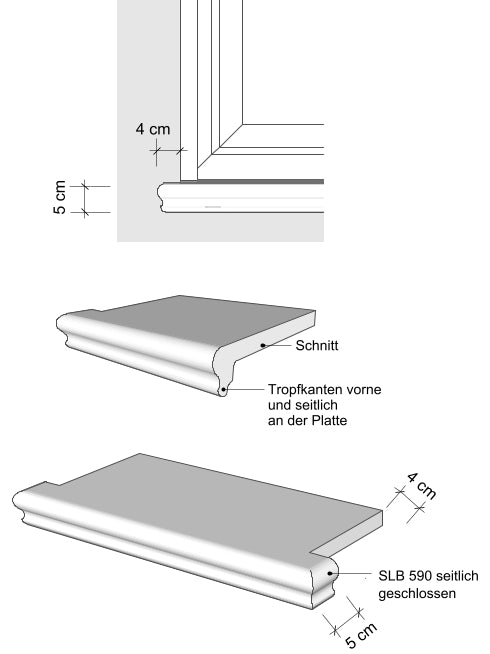 4 cm

5 cm

Schnitt

Tropfkanten vorne
und seitlich
an der Platte

4 cm

SLB 590 seitlich
geschlossen

5 cm