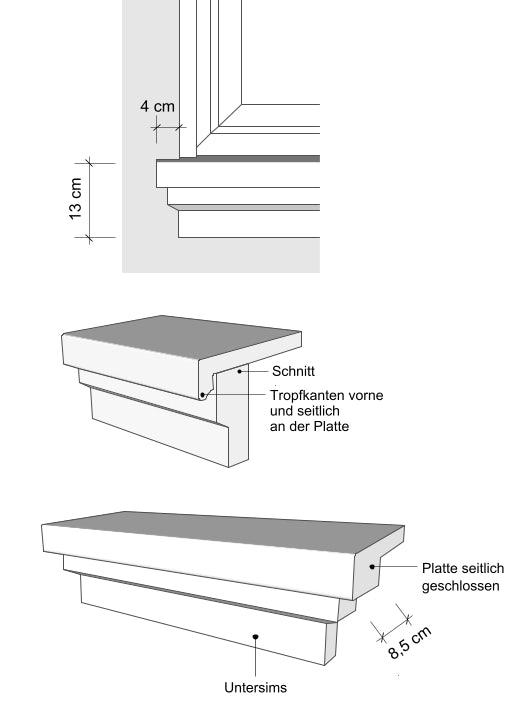 4 cm

13 cm

Schnitt

Tropfkanten vorne und seitlich an der Platte

Platte seitlich geschlossen

8,5 cm

Untersims