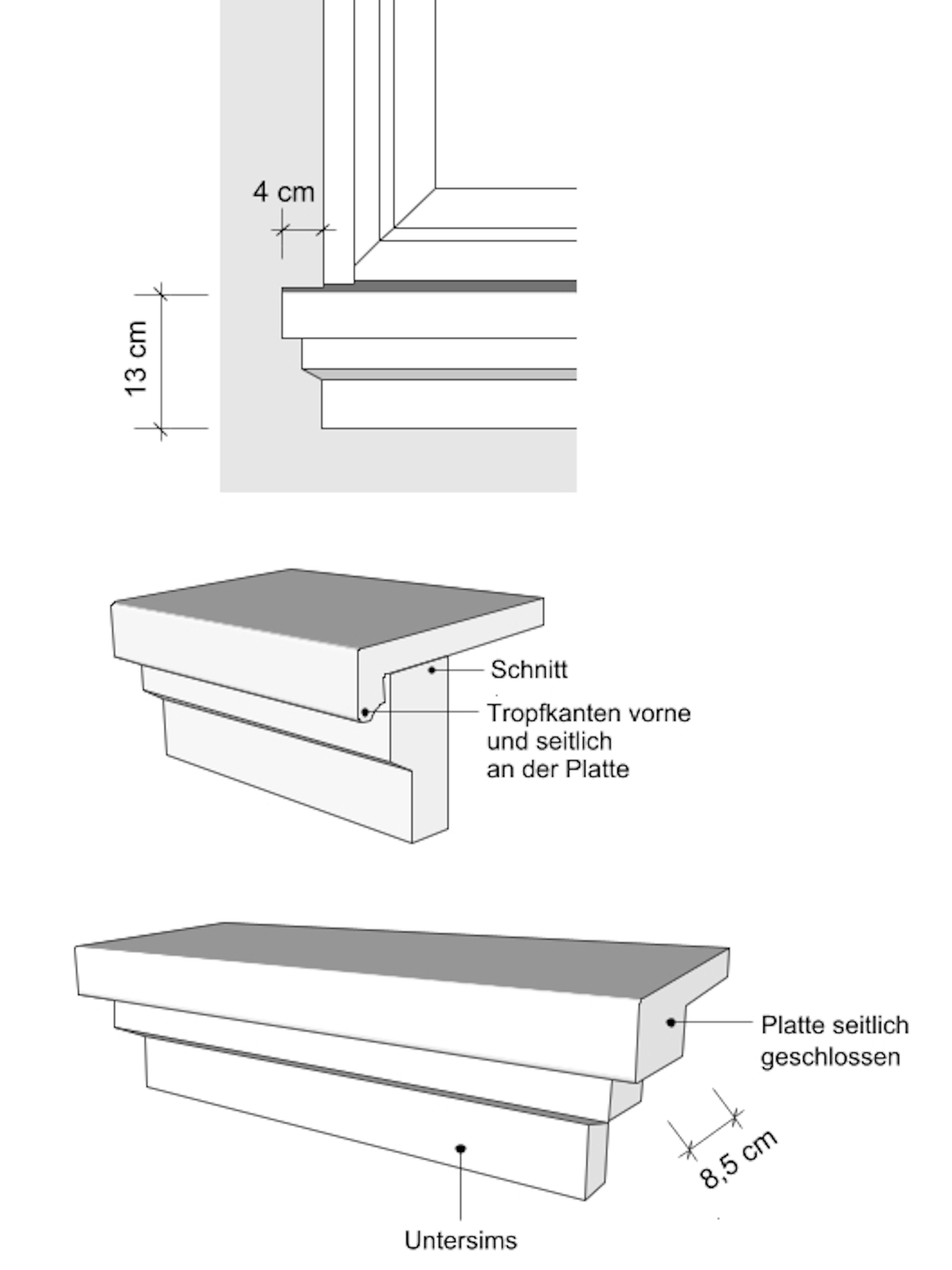 4 cm

13 cm

Schnitt

Tropfkanten vorne und seitlich an der Platte

Platte seitlich geschlossen

8,5 cm

Untersims