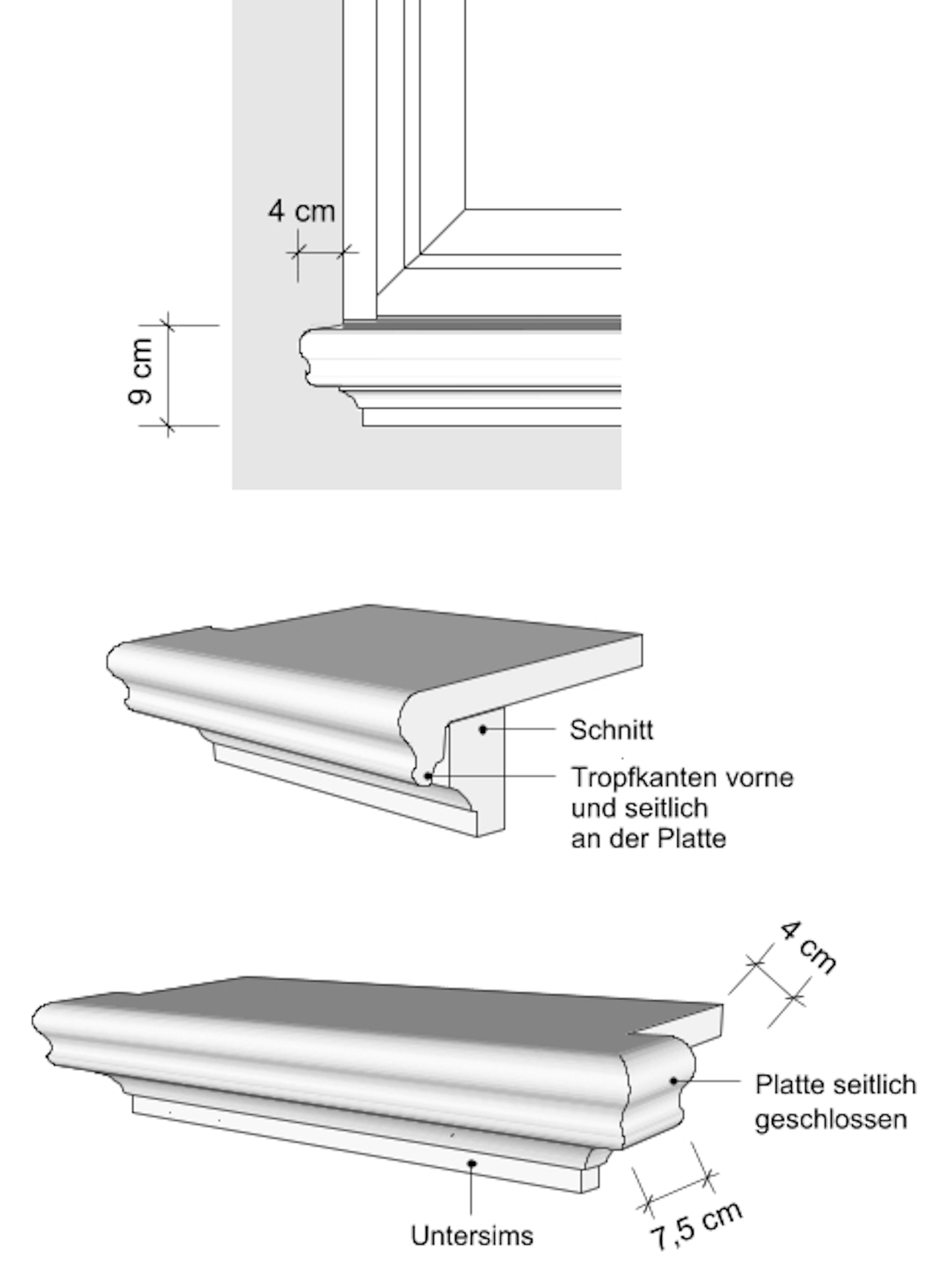 4 cm

9 cm

Schnitt

Tropfkanten vorne und seitlich an der Platte

4 cm

Platte seitlich geschlossen

Untersims

7,5 cm