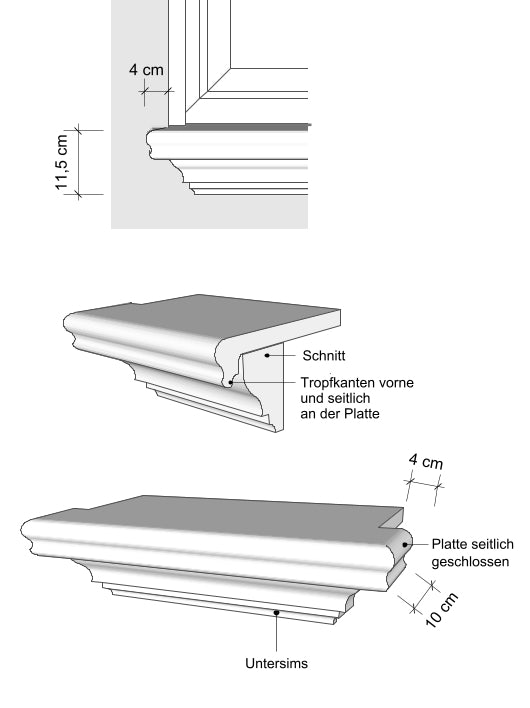 4 cm

11,5 cm

Schnitt

Tropfkanten vorne und seitlich an der Platte

4 cm

Platte seitlich geschlossen

10 cm

Untersims