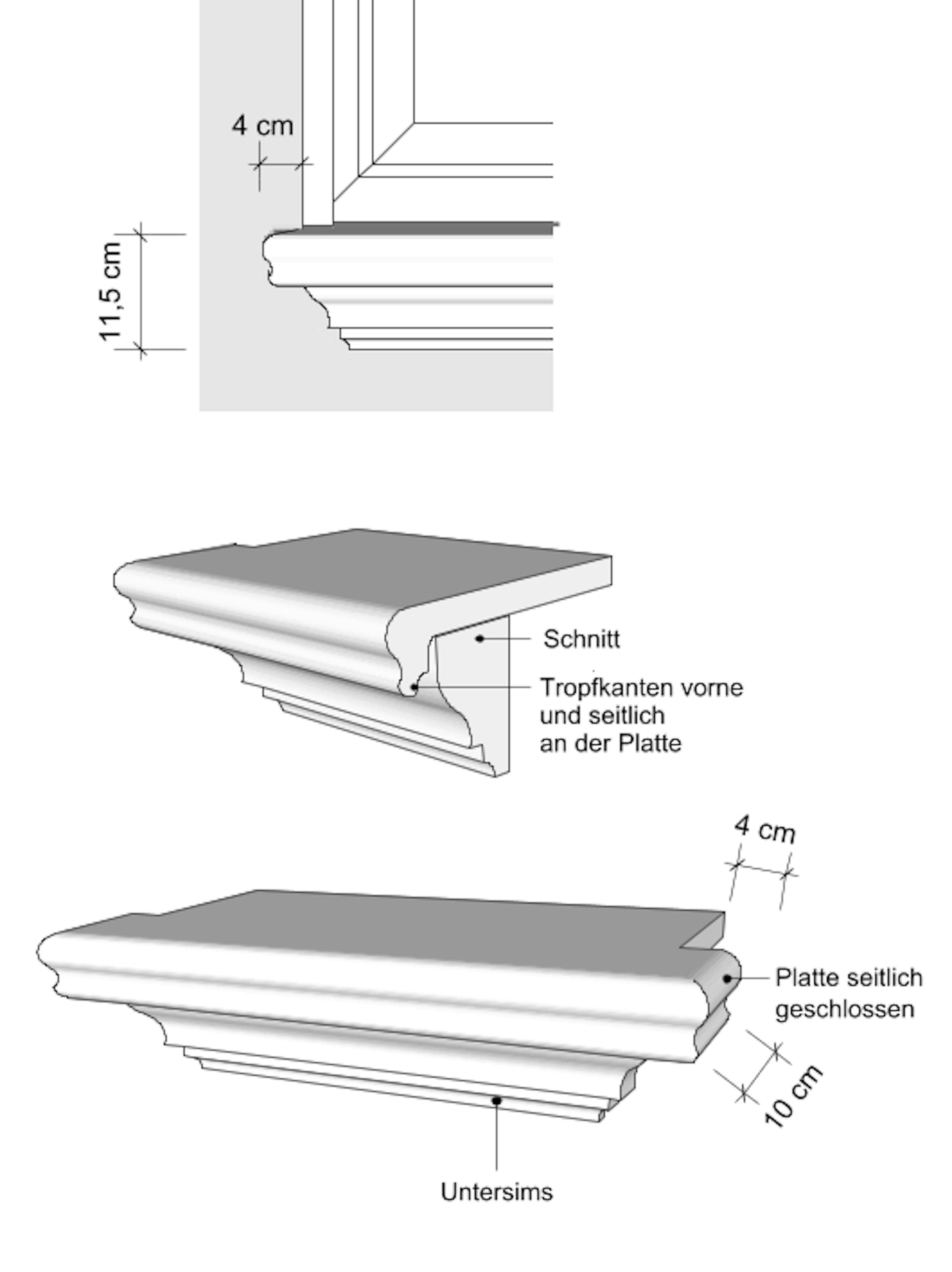 4 cm

11,5 cm

Schnitt

Tropfkanten vorne und seitlich an der Platte

4 cm

Platte seitlich geschlossen

10 cm

Untersims