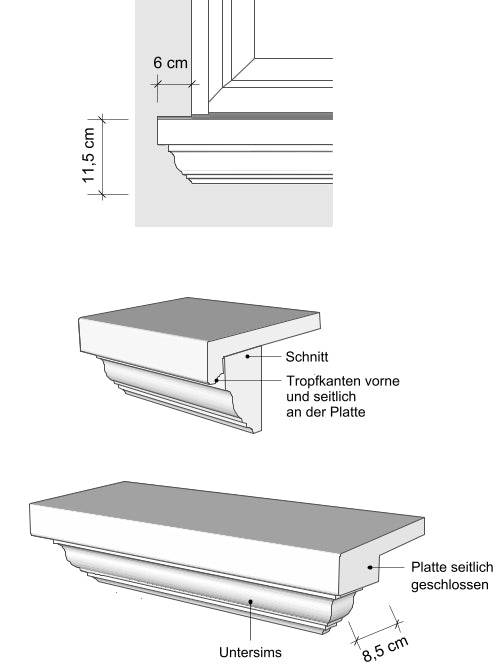 6 cm

11,5 cm

Schnitt

Tropfkanten vorne und seitlich an der Platte

Platte seitlich geschlossen

Untersims

8,5 cm