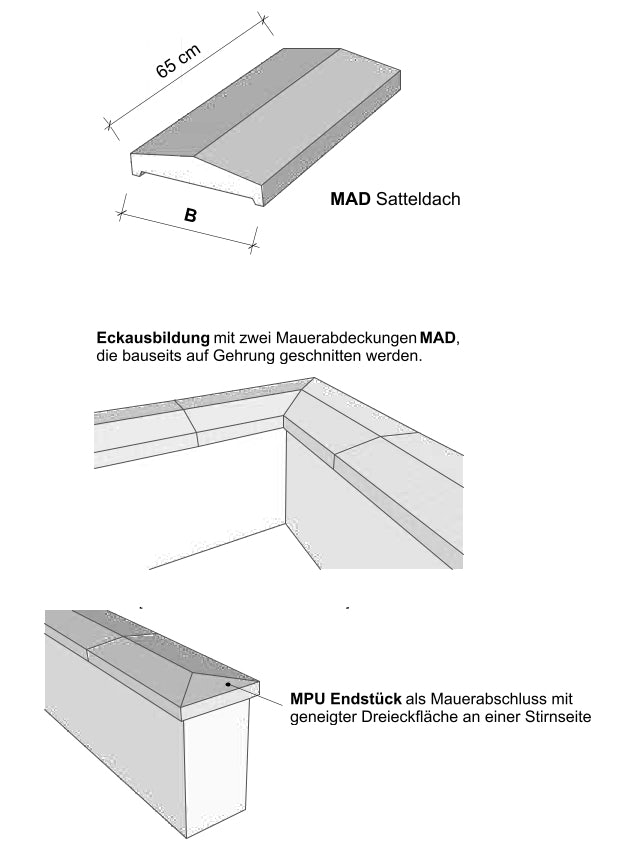 65 cm

B

MAD Satteldach

Eckausbildung mit zwei Mauerabdeckungen MAD, die bauseits auf Gehrung geschnitten werden.

MPU Endstück als Mauerabschluss mit geneigter Dreieckfläche an einer Stirnseite