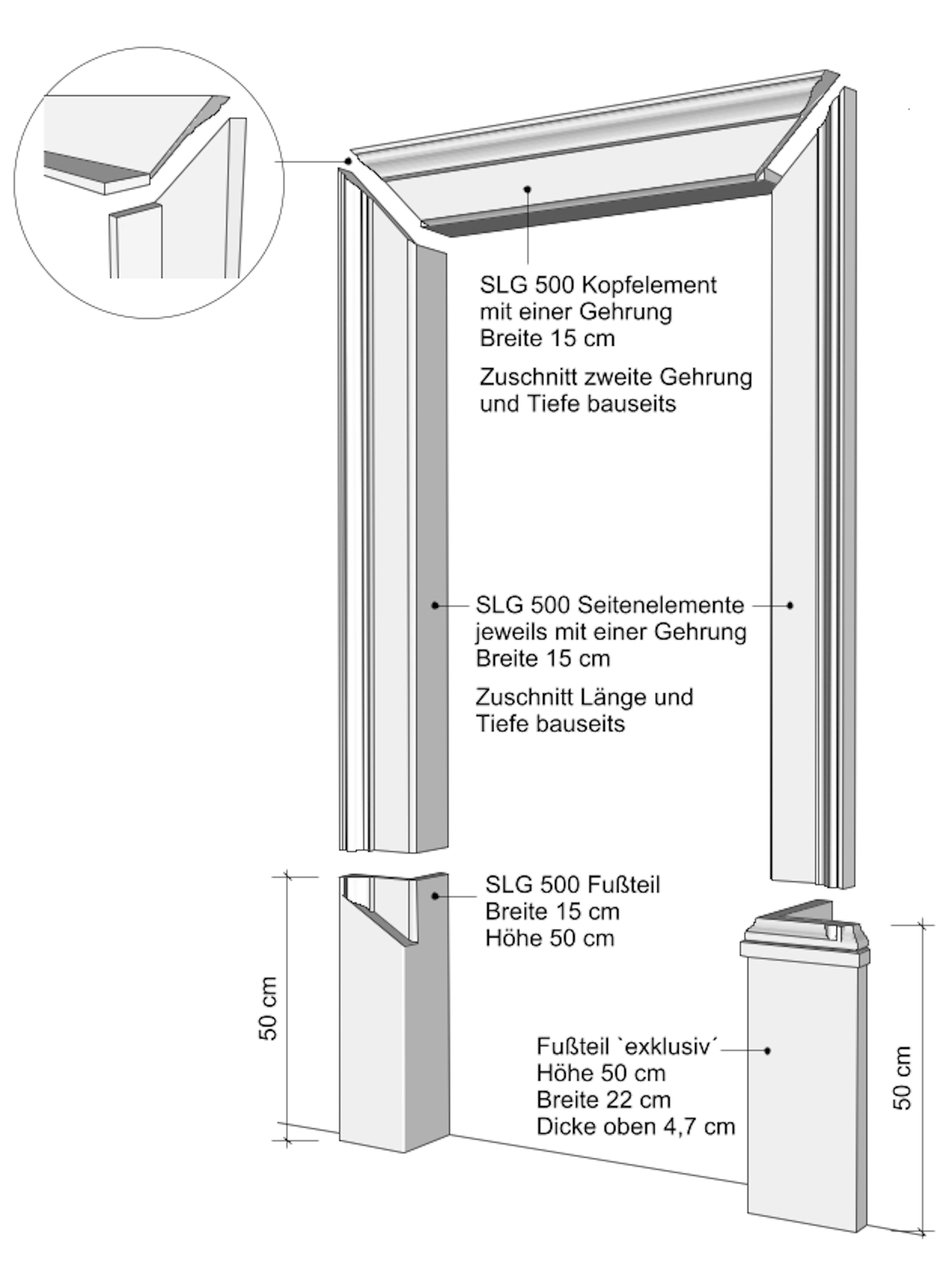 SLG 500 Kopfelement
mit einer Gehrung
Breite 15 cm

Zuschnitt zweite Gehrung
und Tiefe bauseits

SLG 500 Seitenelemente
jeweils mit einer Gehrung
Breite 15 cm

Zuschnitt Länge und
Tiefe bauseits

SLG 500 Fußteil
Breite 15 cm
Höhe 50 cm

50 cm

Fußteil `exklusiv´
Höhe 50 cm
Breite 22 cm
Dicke oben 4,7 cm

50 cm