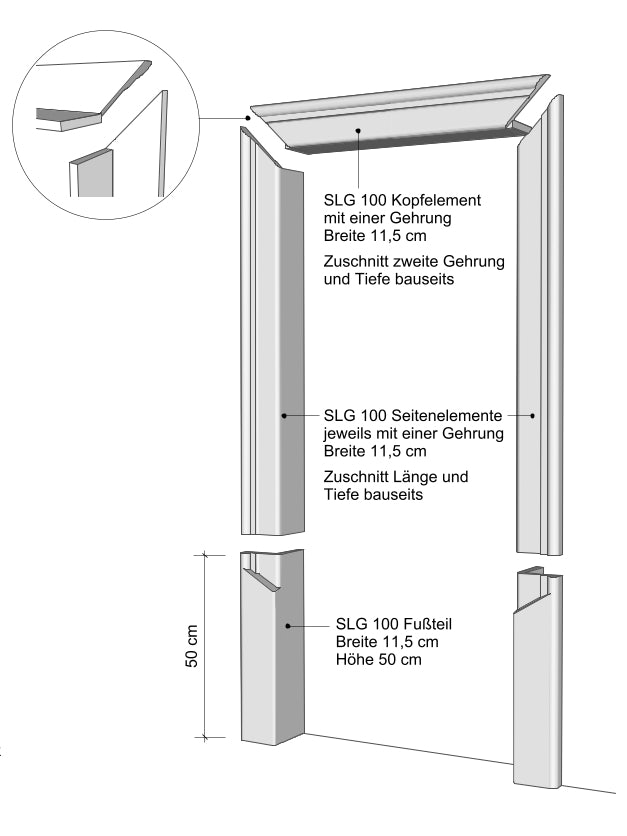 SLG 100 Kopfelement mit einer Gehrung Breite 11,5 cm

Zuschnitt zweite Gehrung und Tiefe bauseits

SLG 100 Seitenelemente jeweils mit einer Gehrung Breite 11,5 cm

Zuschnitt Länge und Tiefe bauseits

50 cm

SLG 100 Fußteil Breite 11,5 cm Höhe 50 cm