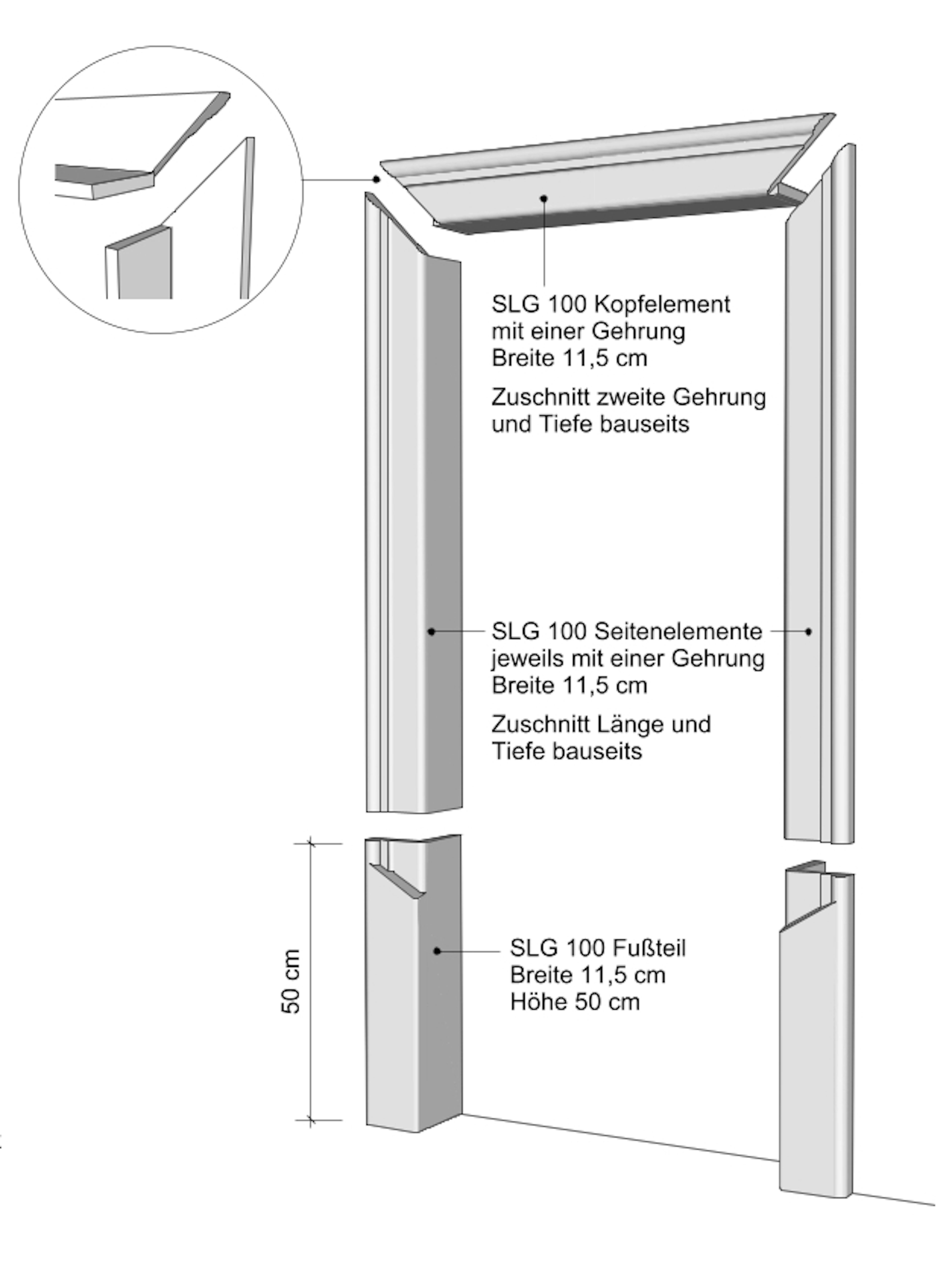 SLG 100 Kopfelement
mit einer Gehrung
Breite 11,5 cm

Zuschnitt zweite Gehrung
und Tiefe bauseits

SLG 100 Seitenelemente
jeweils mit einer Gehrung
Breite 11,5 cm

Zuschnitt Länge und
Tiefe bauseits

50 cm

SLG 100 Fußteil
Breite 11,5 cm
Höhe 50 cm