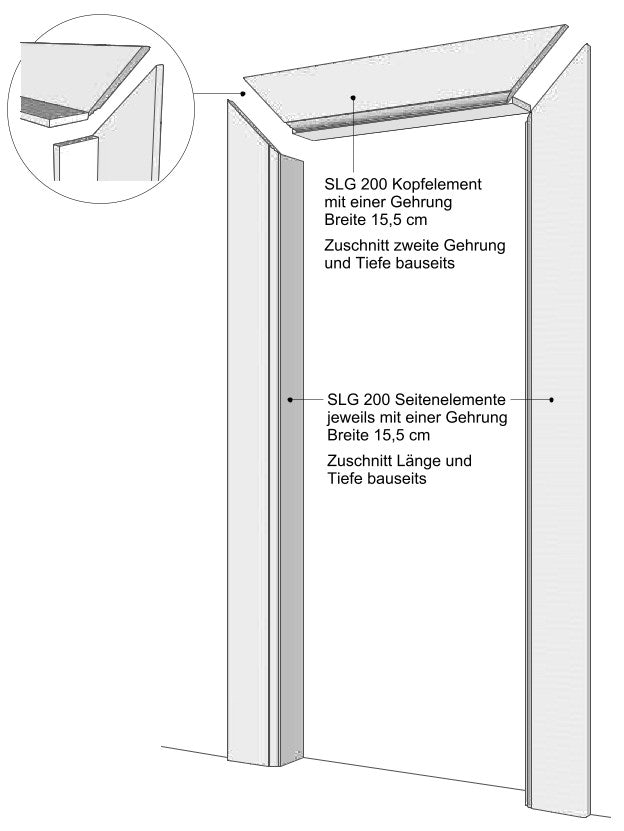 SLG 200 Kopfelement
mit einer Gehrung
Breite 15,5 cm

Zuschnitt zweite Gehrung
und Tiefe bauseits

SLG 200 Seitenelemente
jeweils mit einer Gehrung
Breite 15,5 cm

Zuschnitt Länge und
Tiefe bauseits