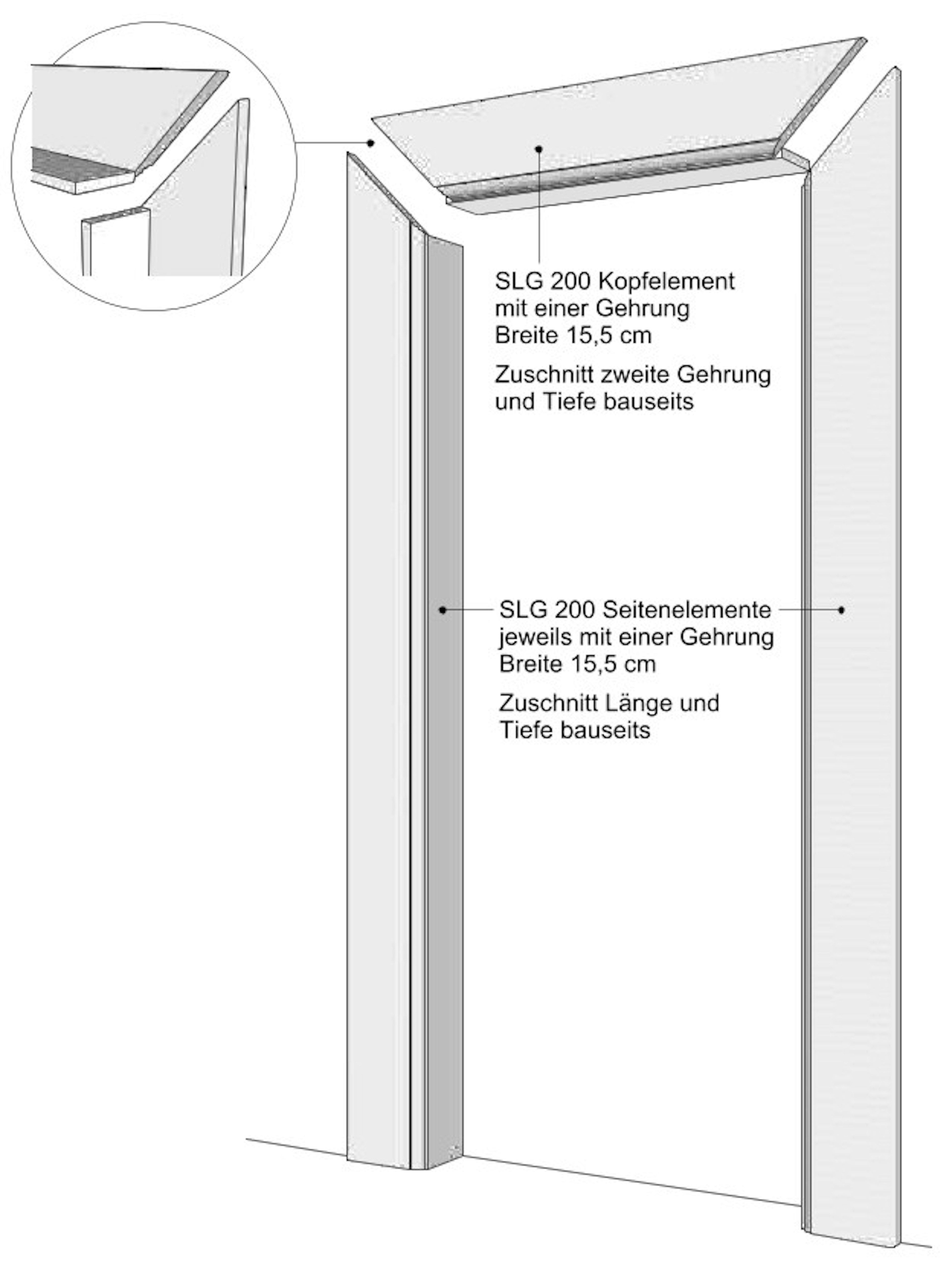 SLG 200 Kopfelement mit einer Gehrung Breite 15,5 cm

Zuschnitt zweite Gehrung und Tiefe bauseits

SLG 200 Seitenelemente jeweils mit einer Gehrung Breite 15,5 cm

Zuschnitt Länge und Tiefe bauseits