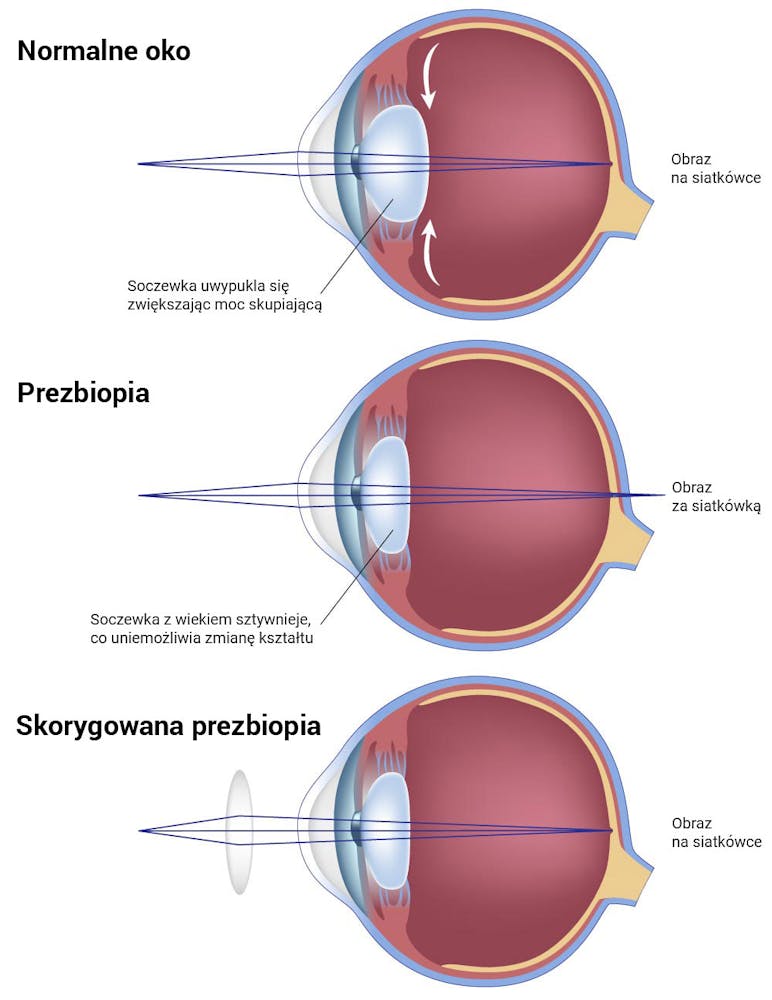 Normalne oko

Obraz na siatkówce

Soczewka uwypukla się zwiększając moc skupiającą

Prezbiopia

Obraz za siatkówką

Soczewka z wiekiem sztywnieje, co uniemożliwia zmianę kształtu

Skorygowana prezbiopia

Obraz na siatkówce