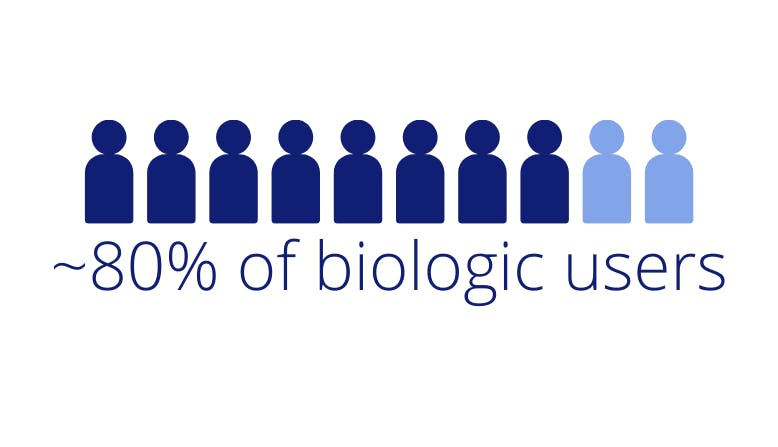 ~80% of biologic users