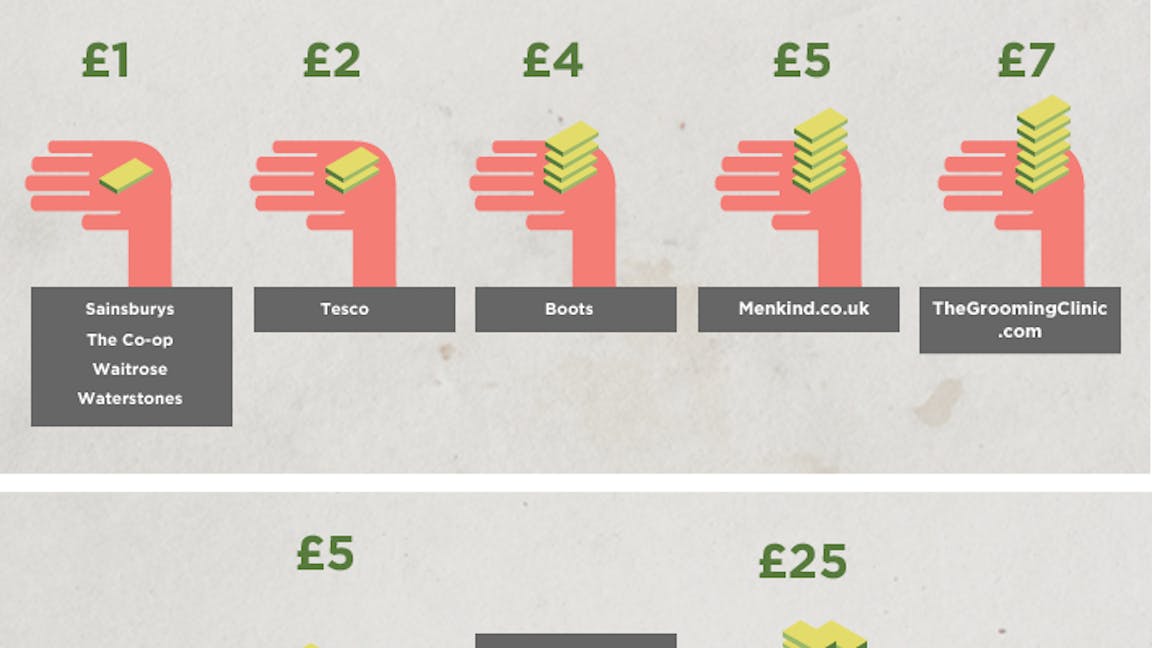 £1

Sainsburys
The Co-op
Waitrose
Waterstones

£2

Tesco

£4

Boots

£5

Menkind.co.uk

£7

TheGroomingClinic.com

£5

£25