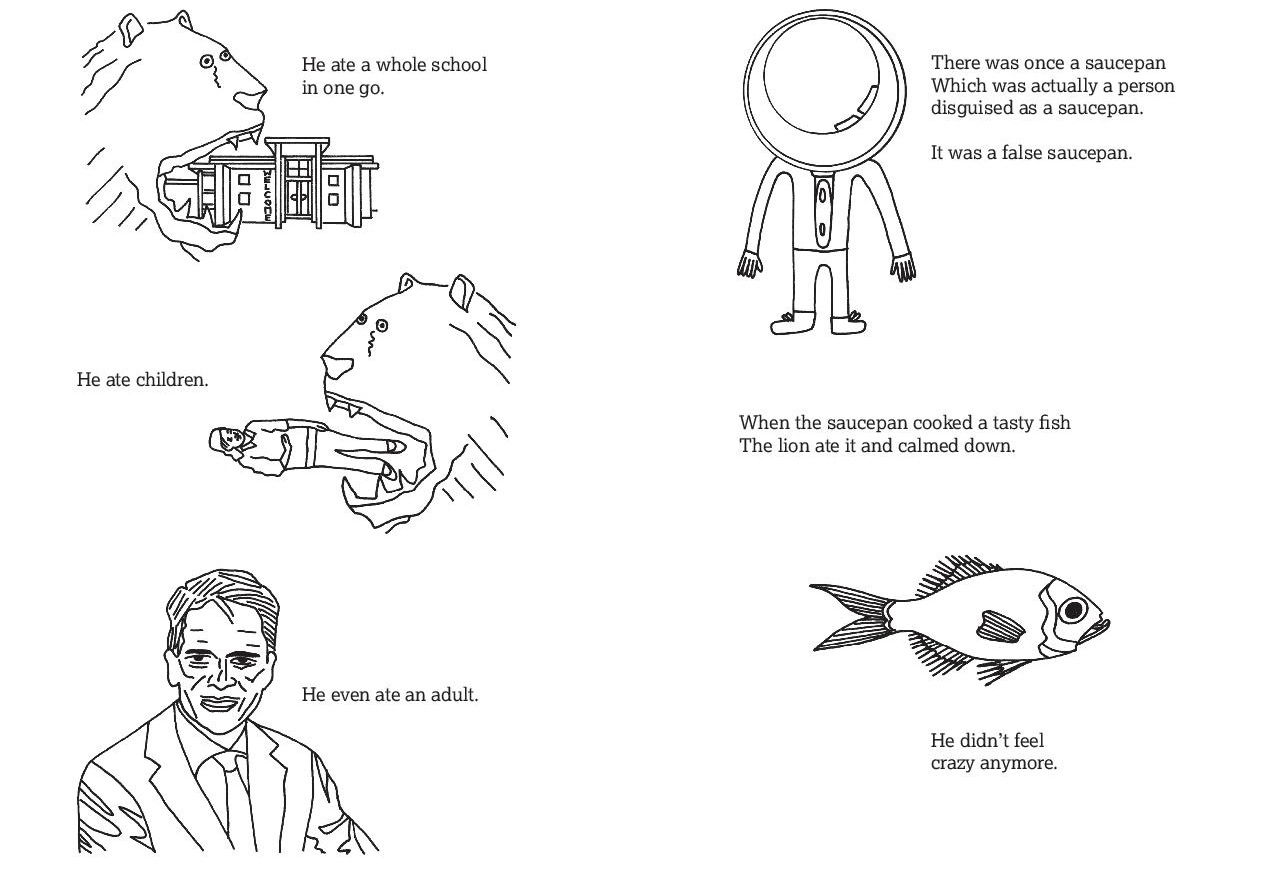 He ate a whole school in one go.

WELCOME

He ate children.

He even ate an adult.

There was once a saucepan
Which was actually a person
disguised as a saucepan.

It was a false saucepan.

When the saucepan cooked a tasty fish
The lion ate it and calmed down.

He didn't feel crazy anymore.