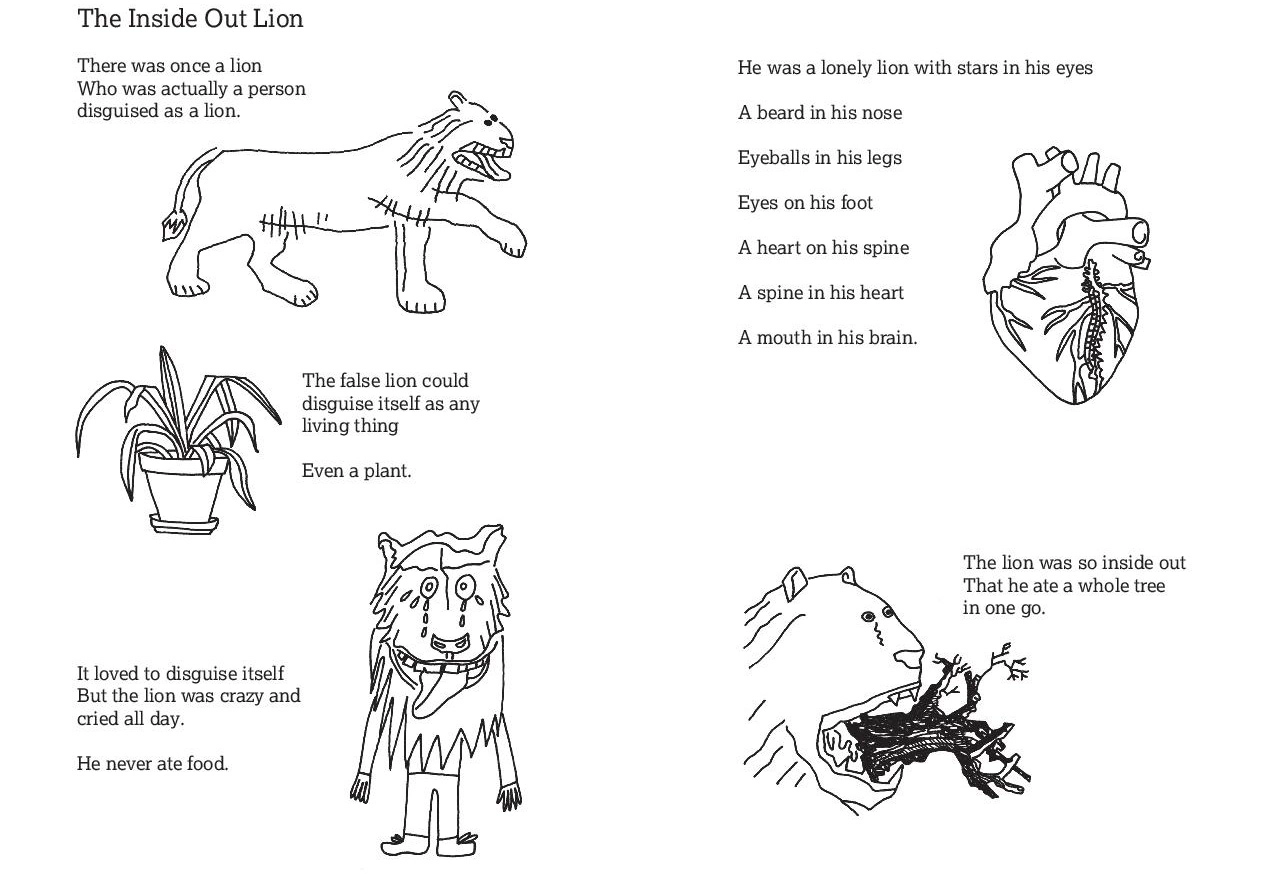 The Inside Out Lion

There was once a lion
Who was actually a person
disguised as a lion.

The false lion could
disguise itself as any
living thing

Even a plant.

It loved to disguise itself
But the lion was crazy and
cried all day.

He never ate food.

He was a lonely lion with stars in his eyes

A beard in his nose

Eyeballs in his legs

Eyes on his foot

A heart on his spine

A spine in his heart

A mouth in his brain.

The lion was so inside out
That he ate a whole tree
in one go.