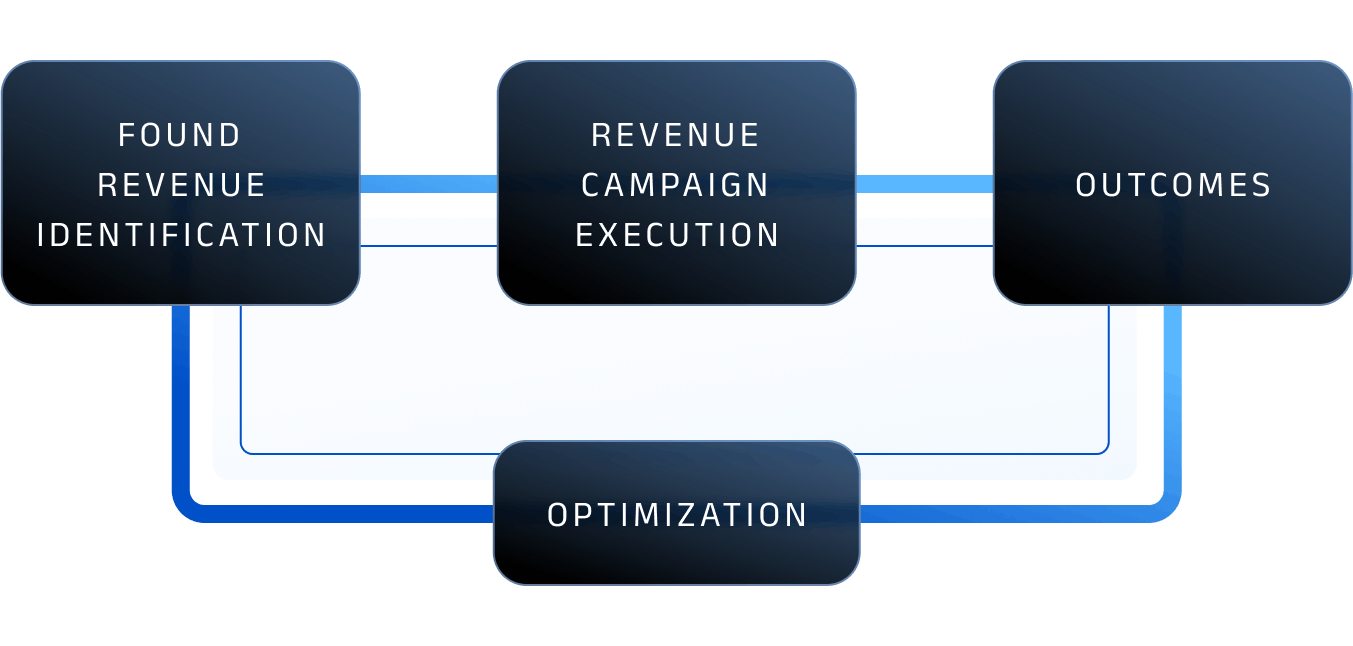 FOUND REVENUE IDENTIFICATION

REVENUE CAMPAIGN EXECUTION

OUTCOMES

OPTIMIZATION