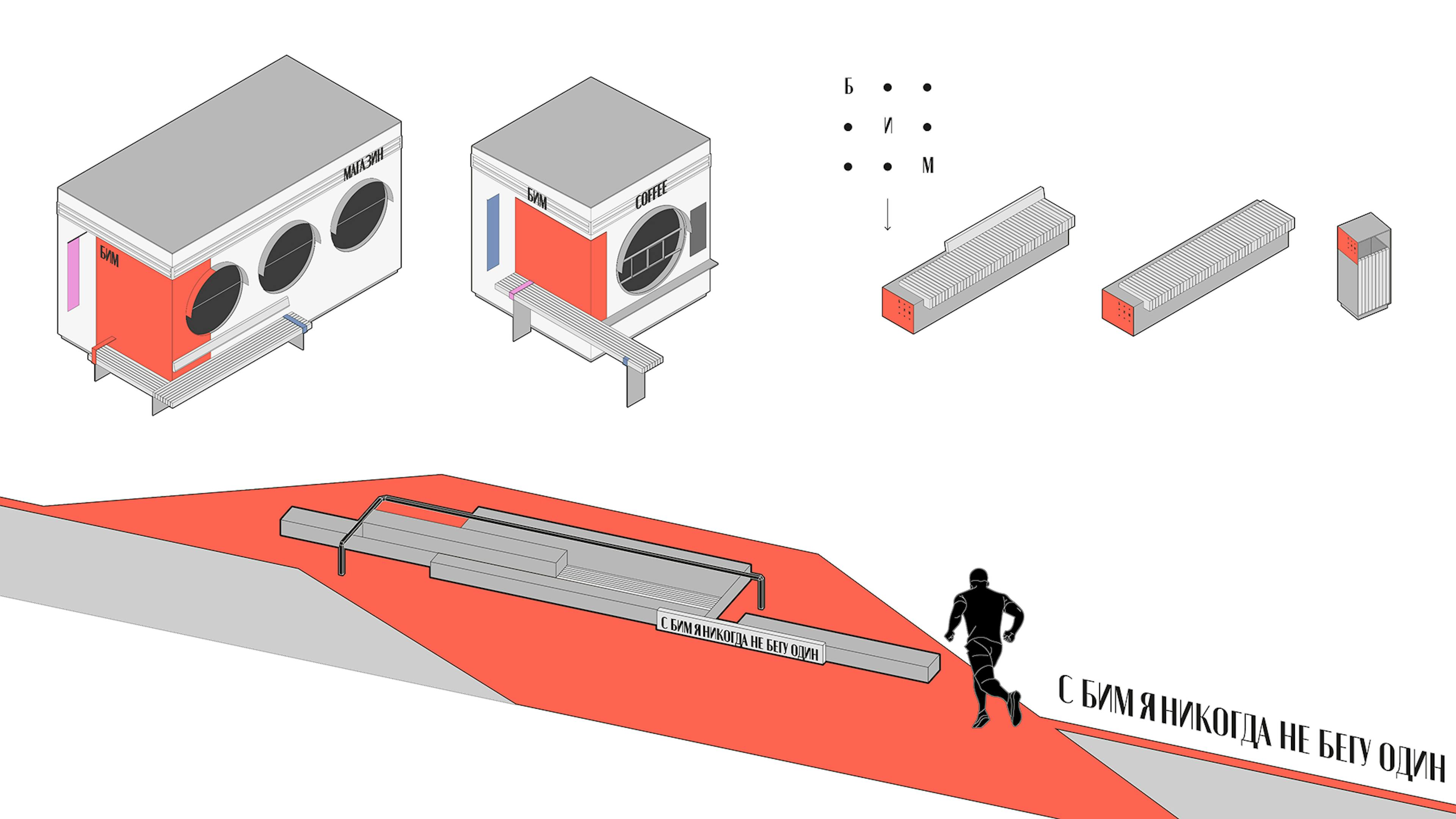 МАГАЗИН

БИМ

БИМ

COFFEE

Б • •
• И •
• • М

С БИМ Я НИКОГДА НЕ БЕГУ ОДИН

С БИМ Я НИКОГДА НЕ БЕГУ ОДИН