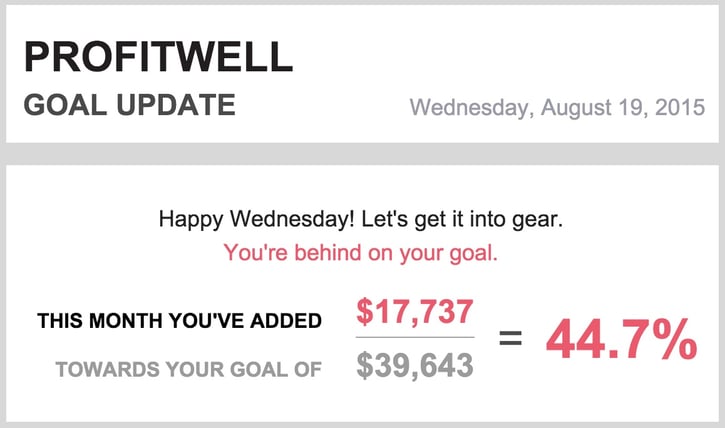 PROFITWELL
GOAL UPDATE

Wednesday, August 19, 2015

Happy Wednesday! Let's get it into gear.
You're behind on your goal.

THIS MONTH YOU'VE ADDED $17,737
TOWARDS YOUR GOAL OF $39,643
= 44.7%