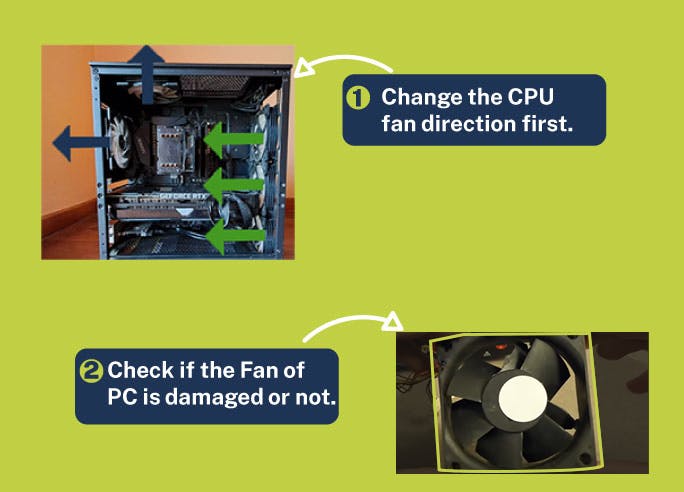 GEFORCE RTX

1 Change the CPU fan direction first.

2 Check if the Fan of PC is damaged or not.